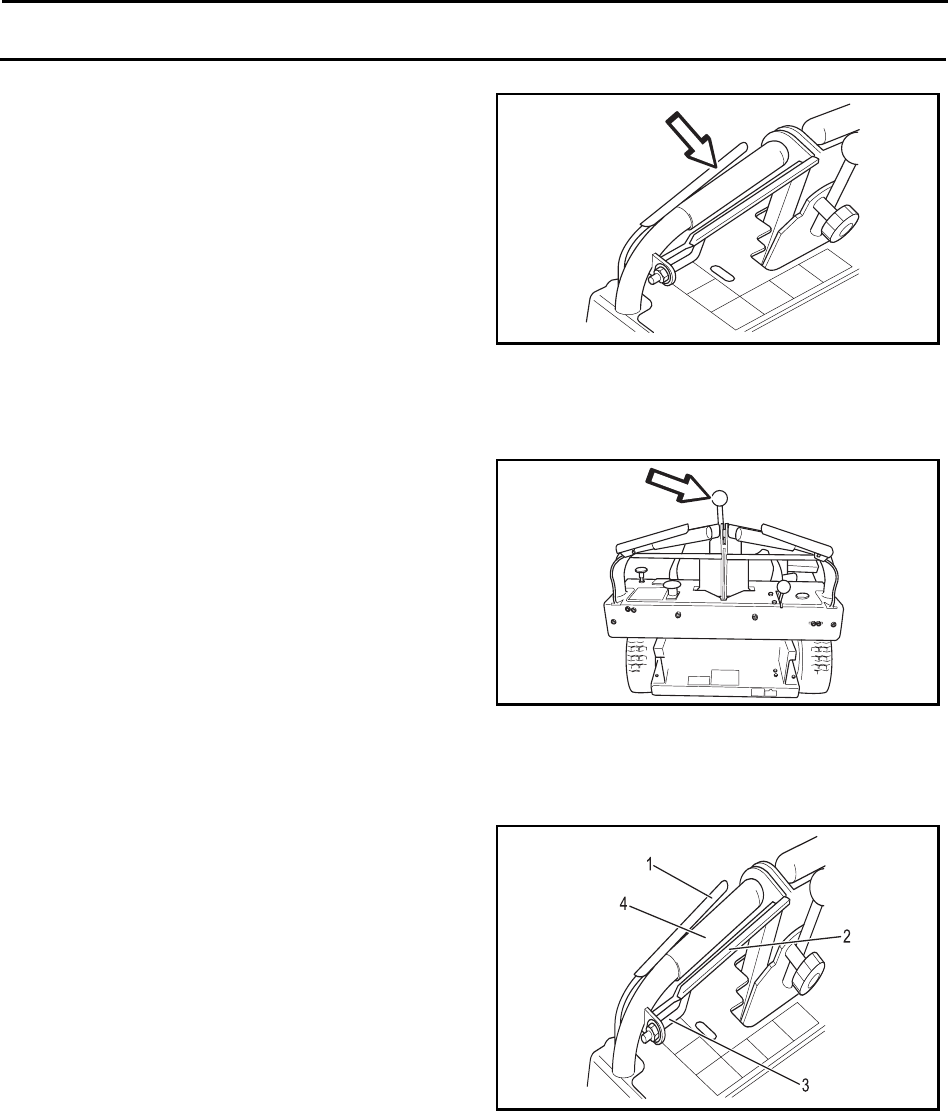 1
4
2
3