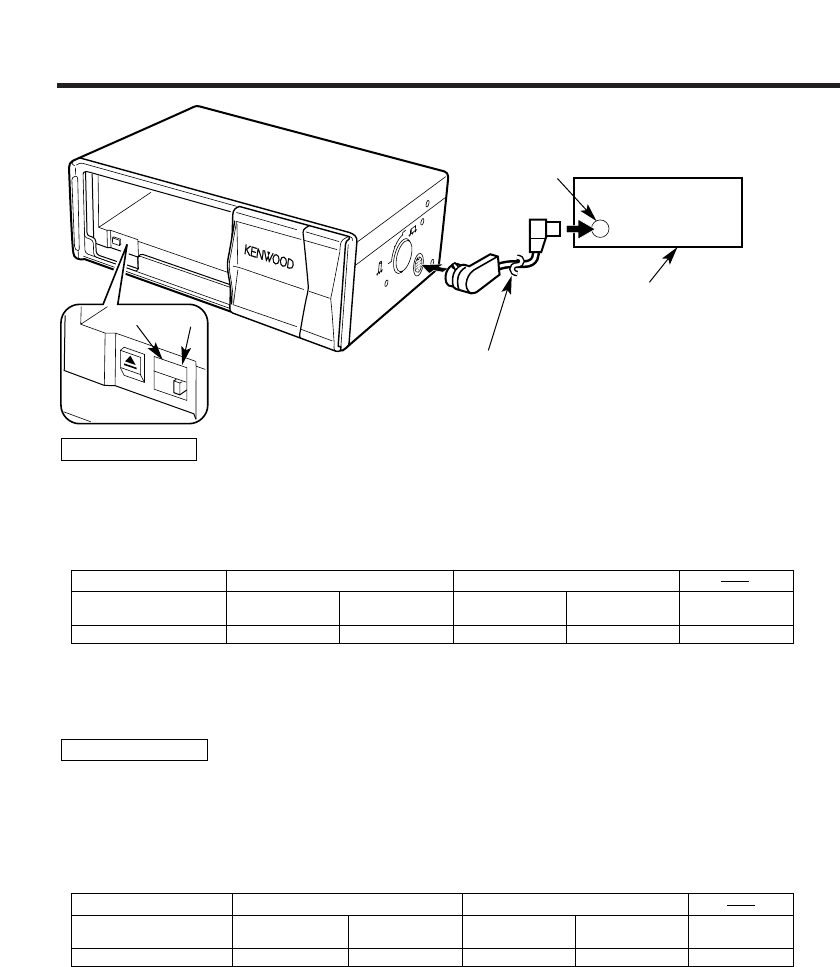 KENWOOD