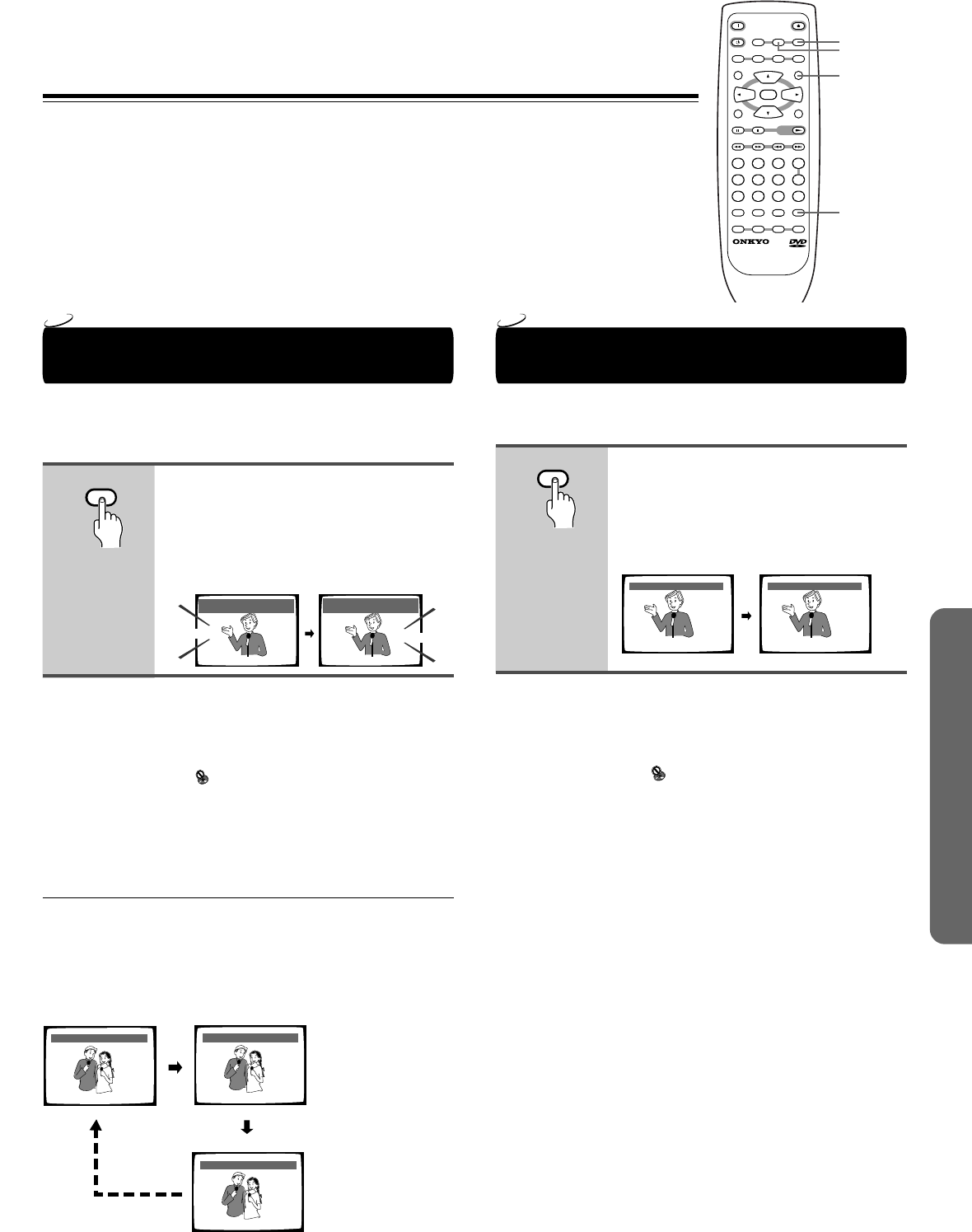 ONKYO

DVD