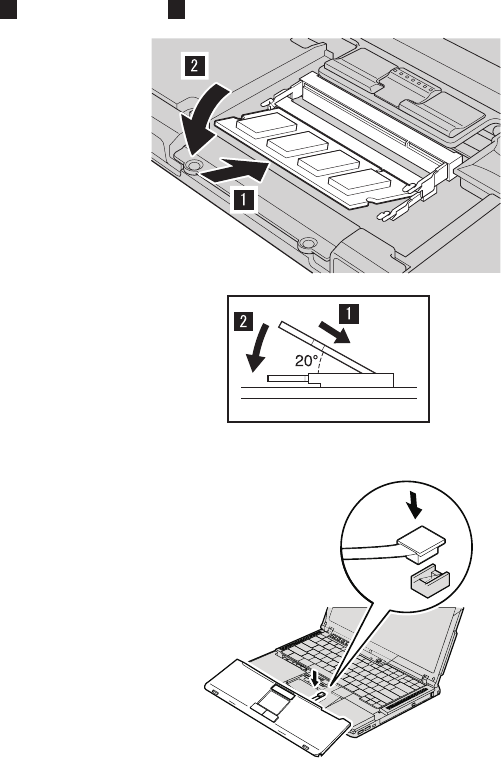 2

1

2

1

20°