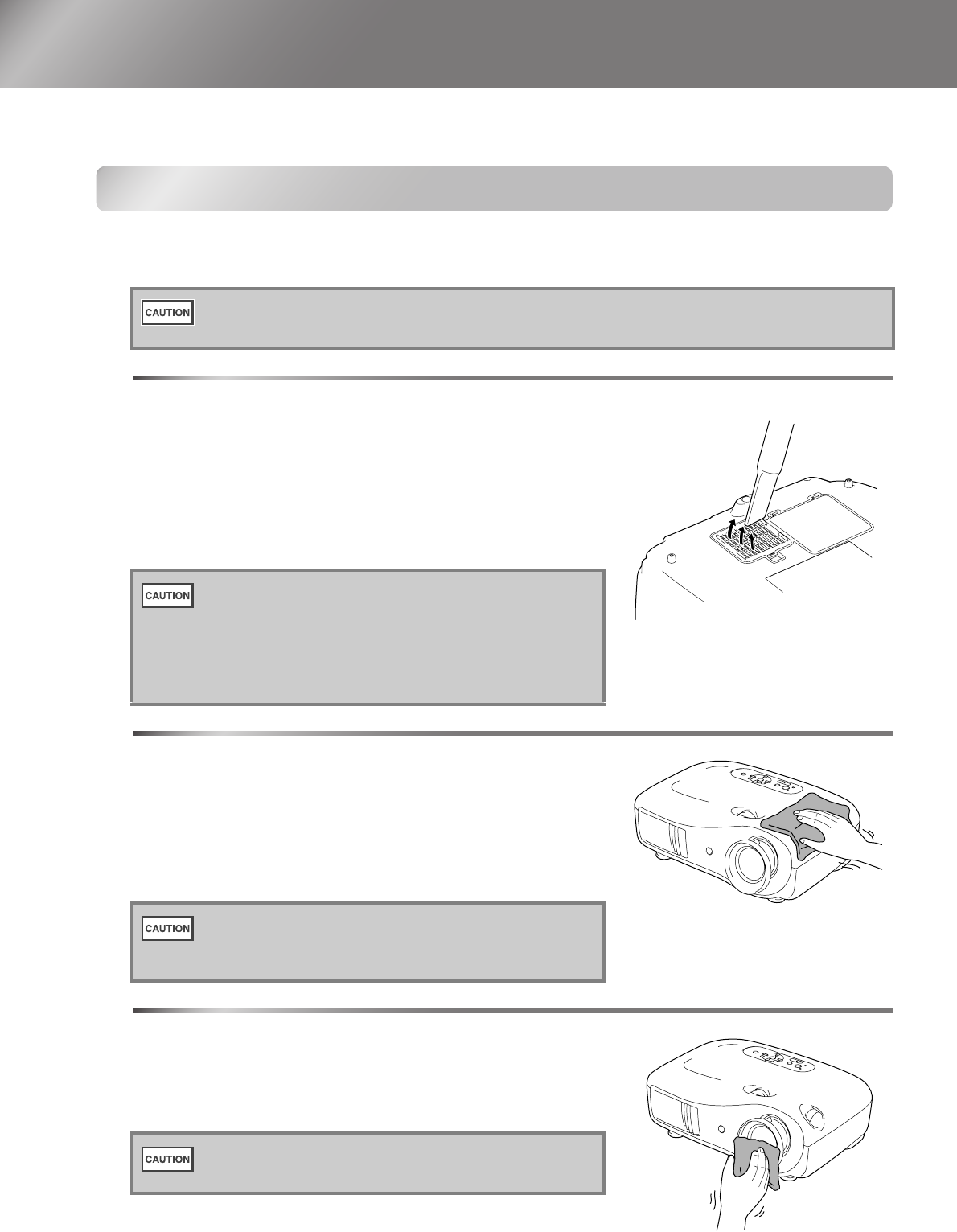 CAUTION

CAUTION

CAUTION

CAUTION