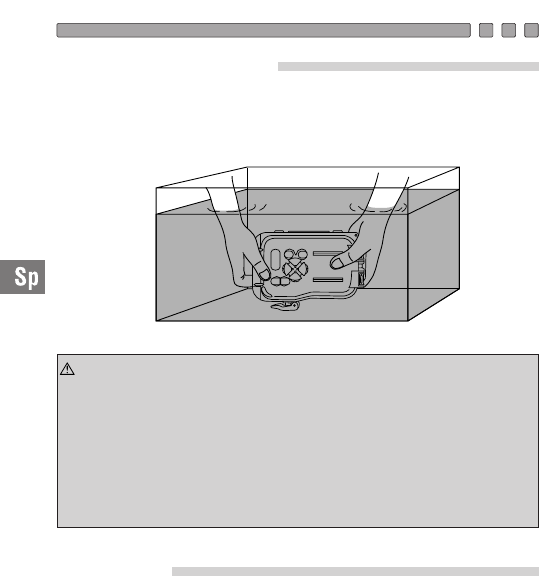 Sp