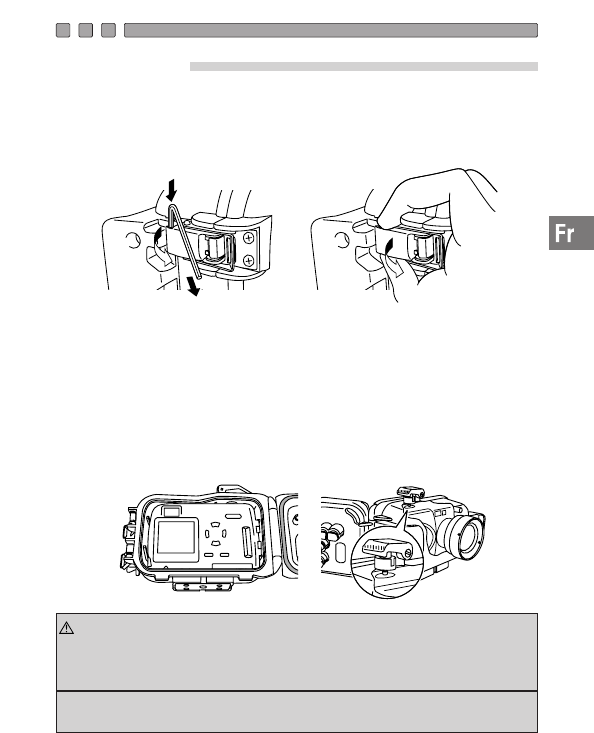 Fr