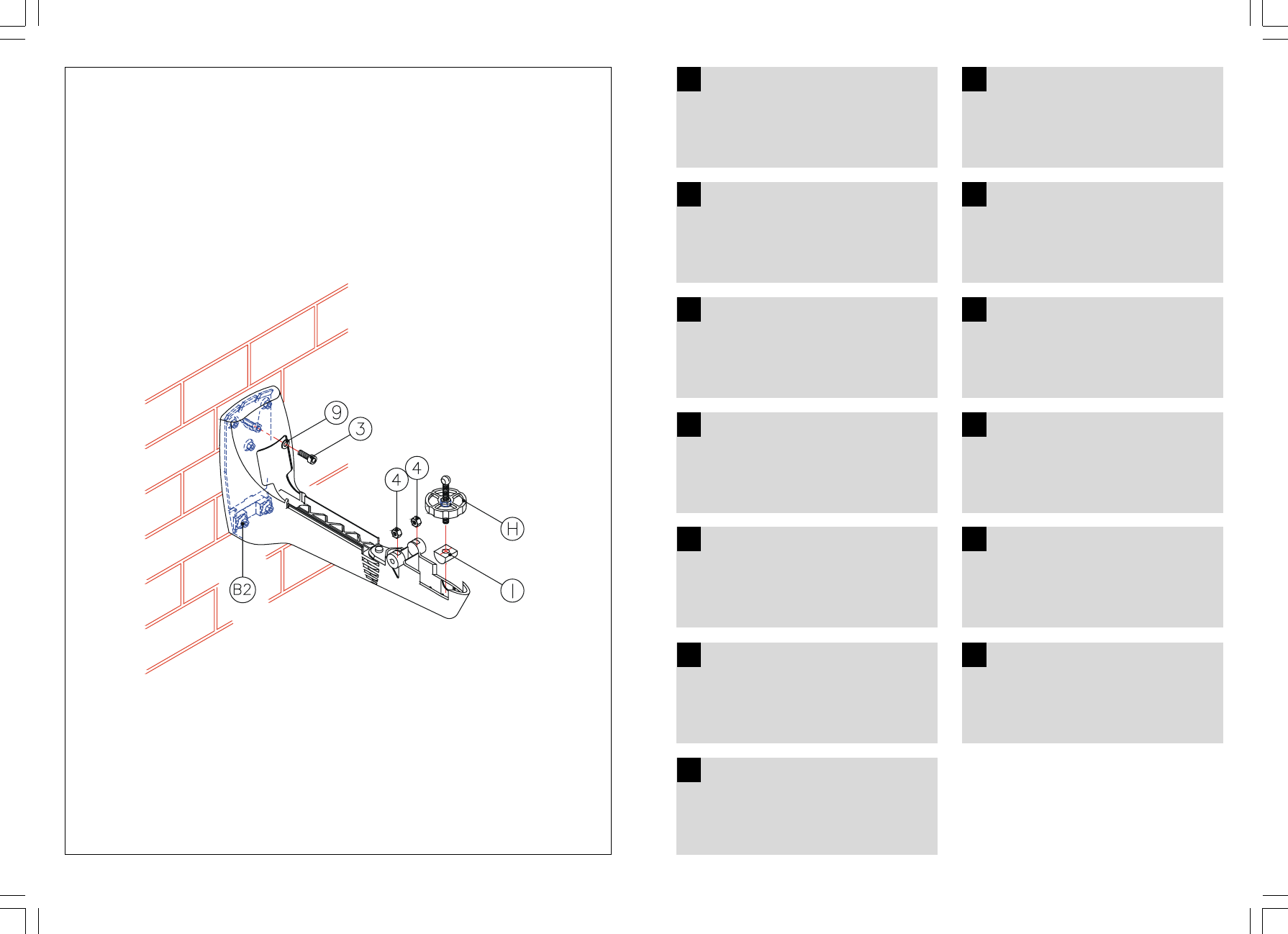 9
3
4
4
H
I
B2