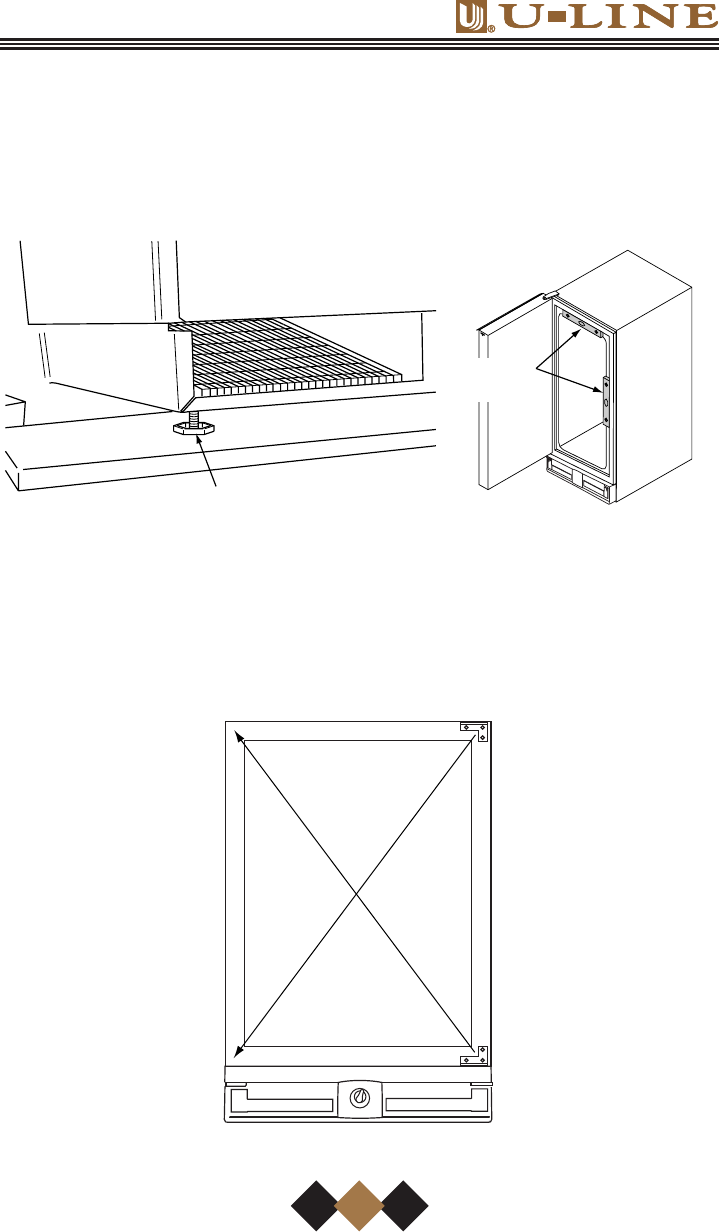 U-LINE