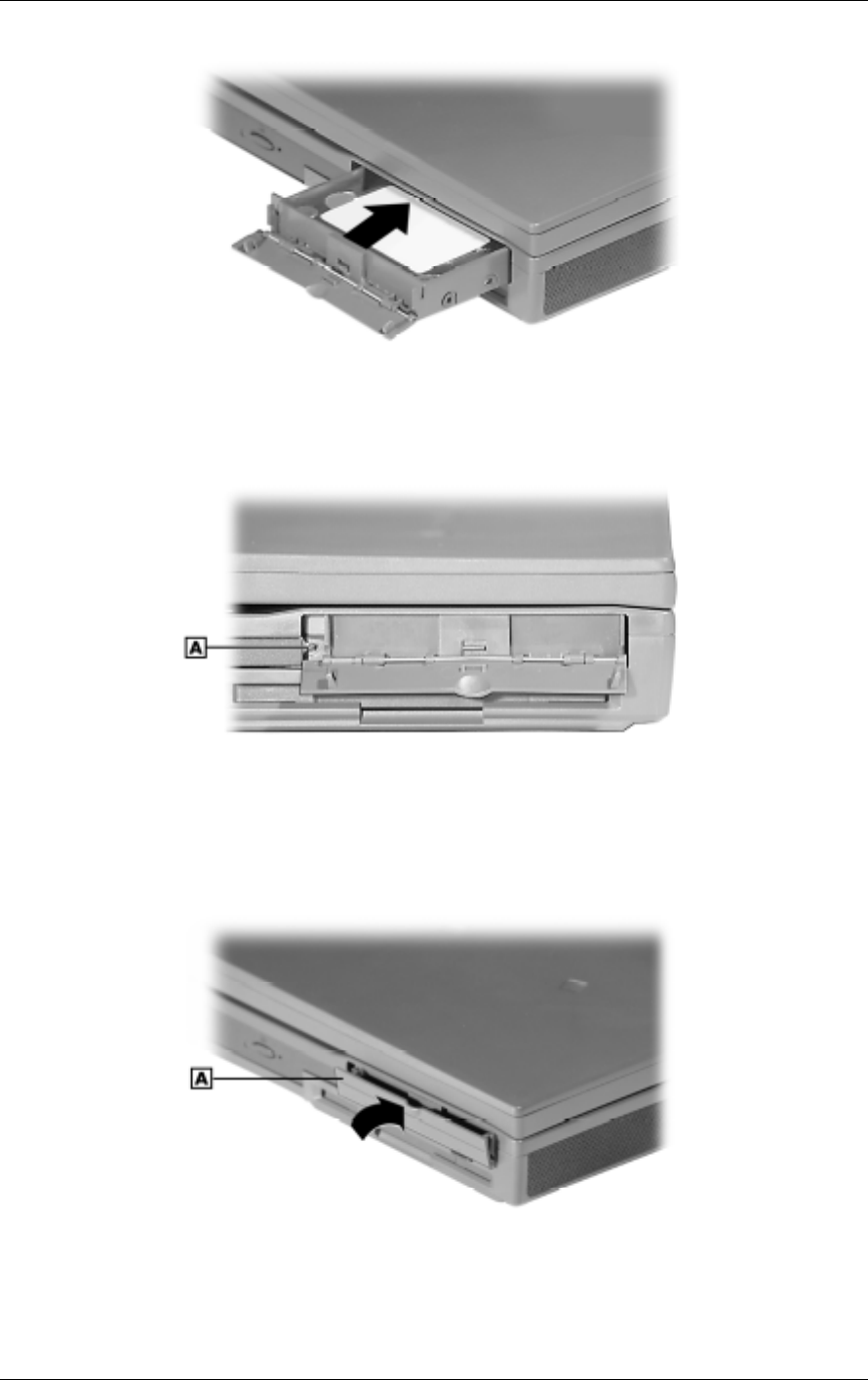 A

A