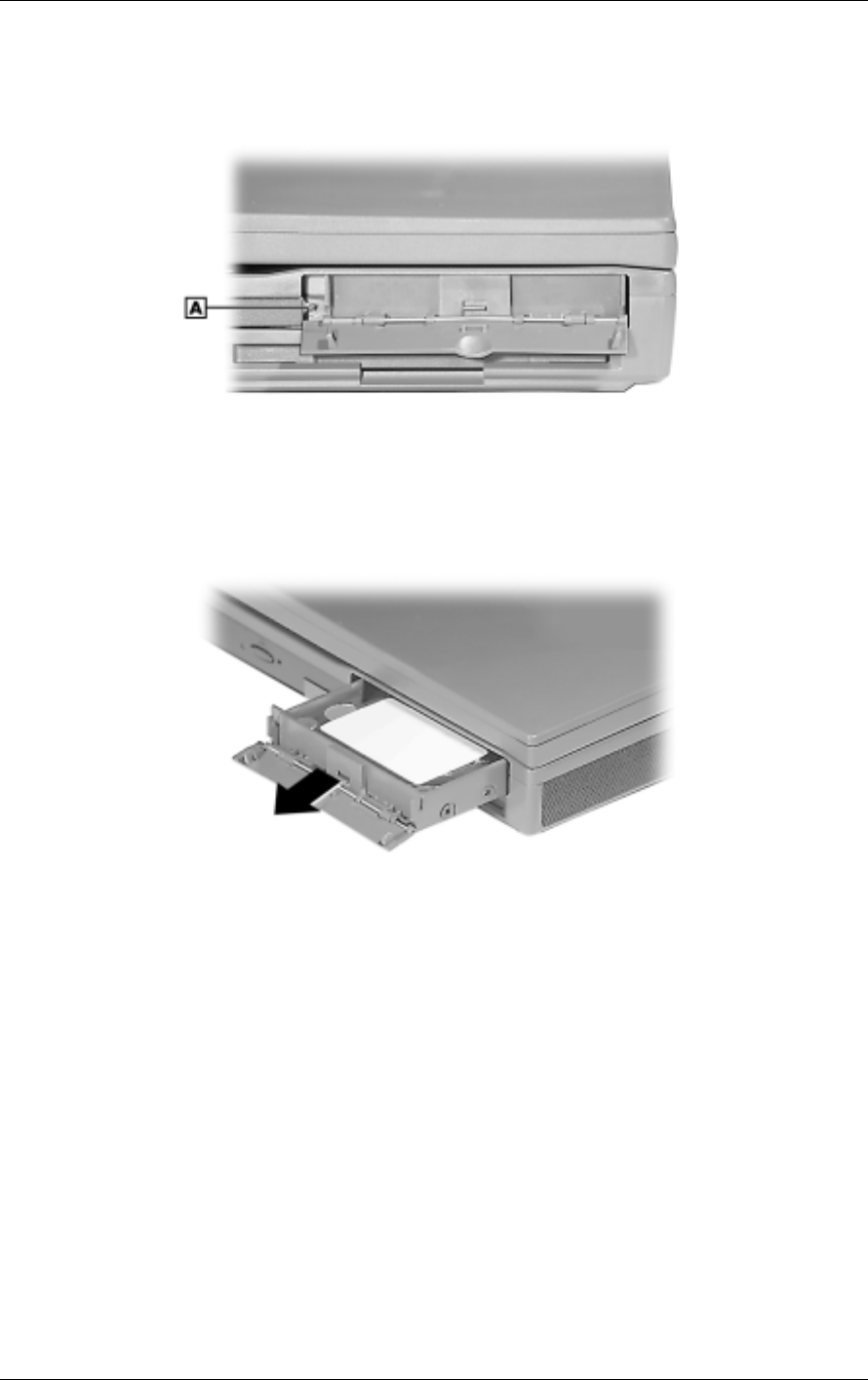 A