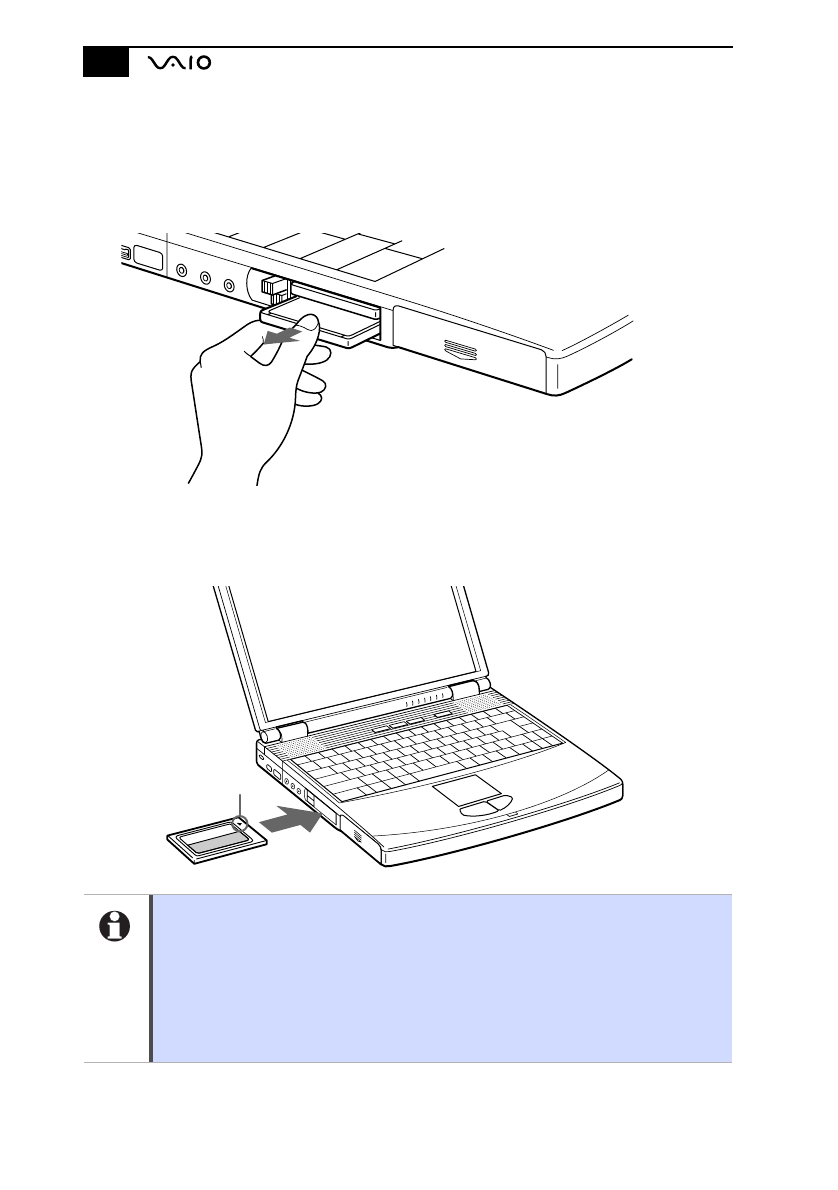 VAIO