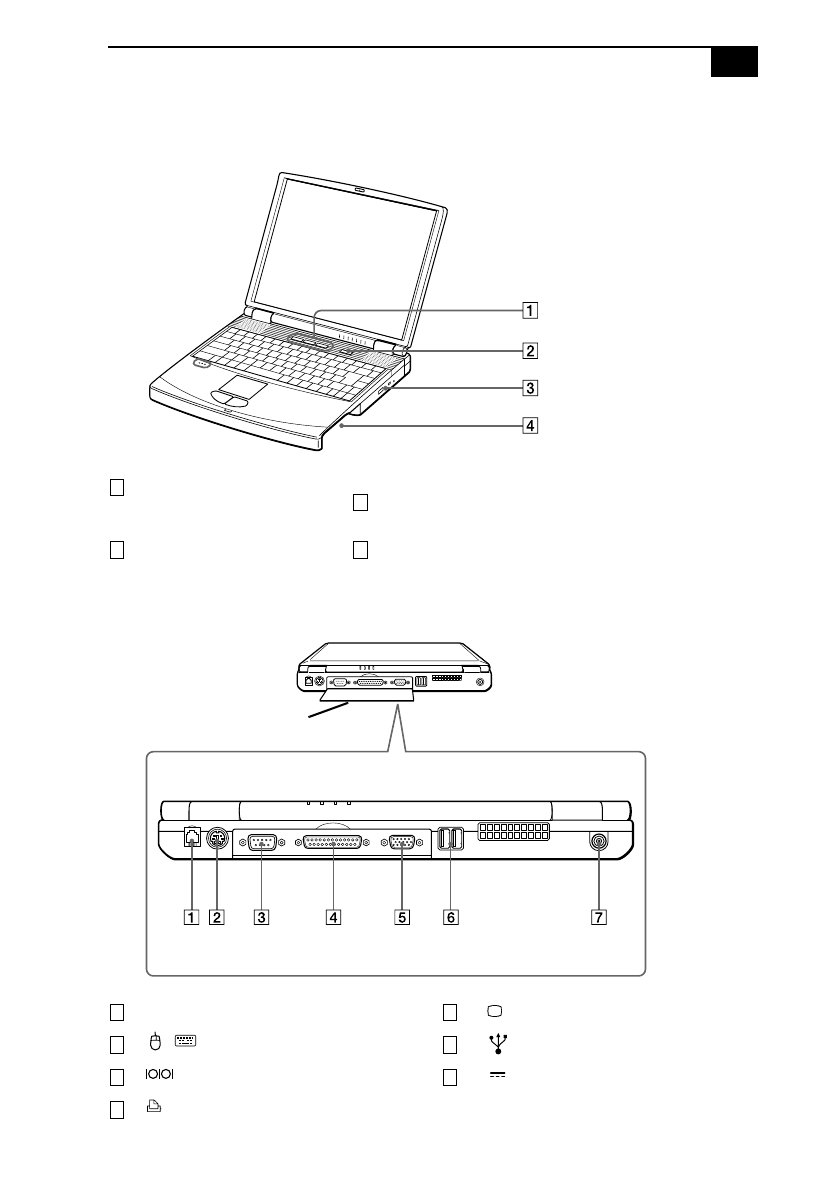 1
2
3
4

1 2 3 4 5 6 7