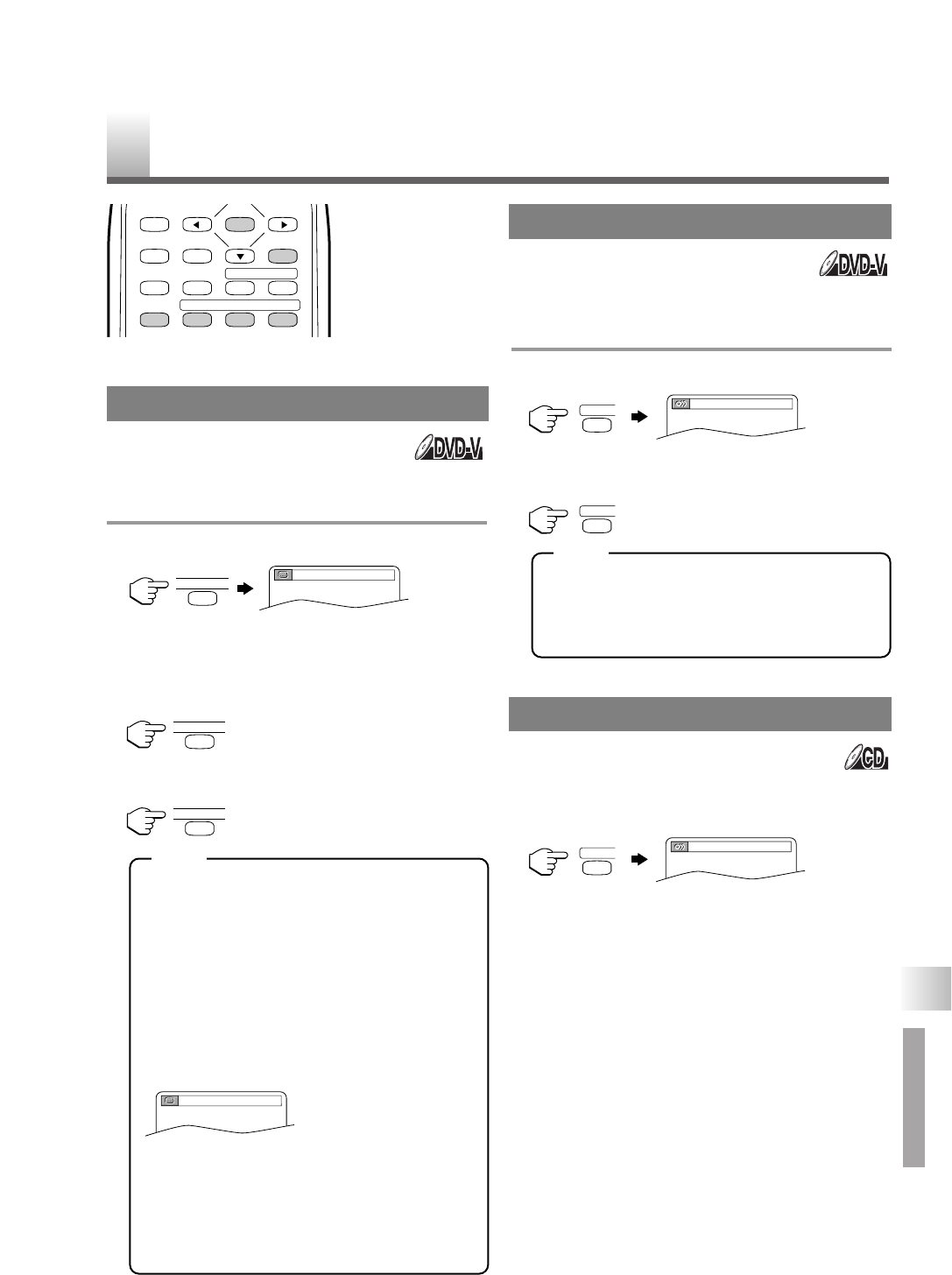 DVD-V

DVD-V

CD