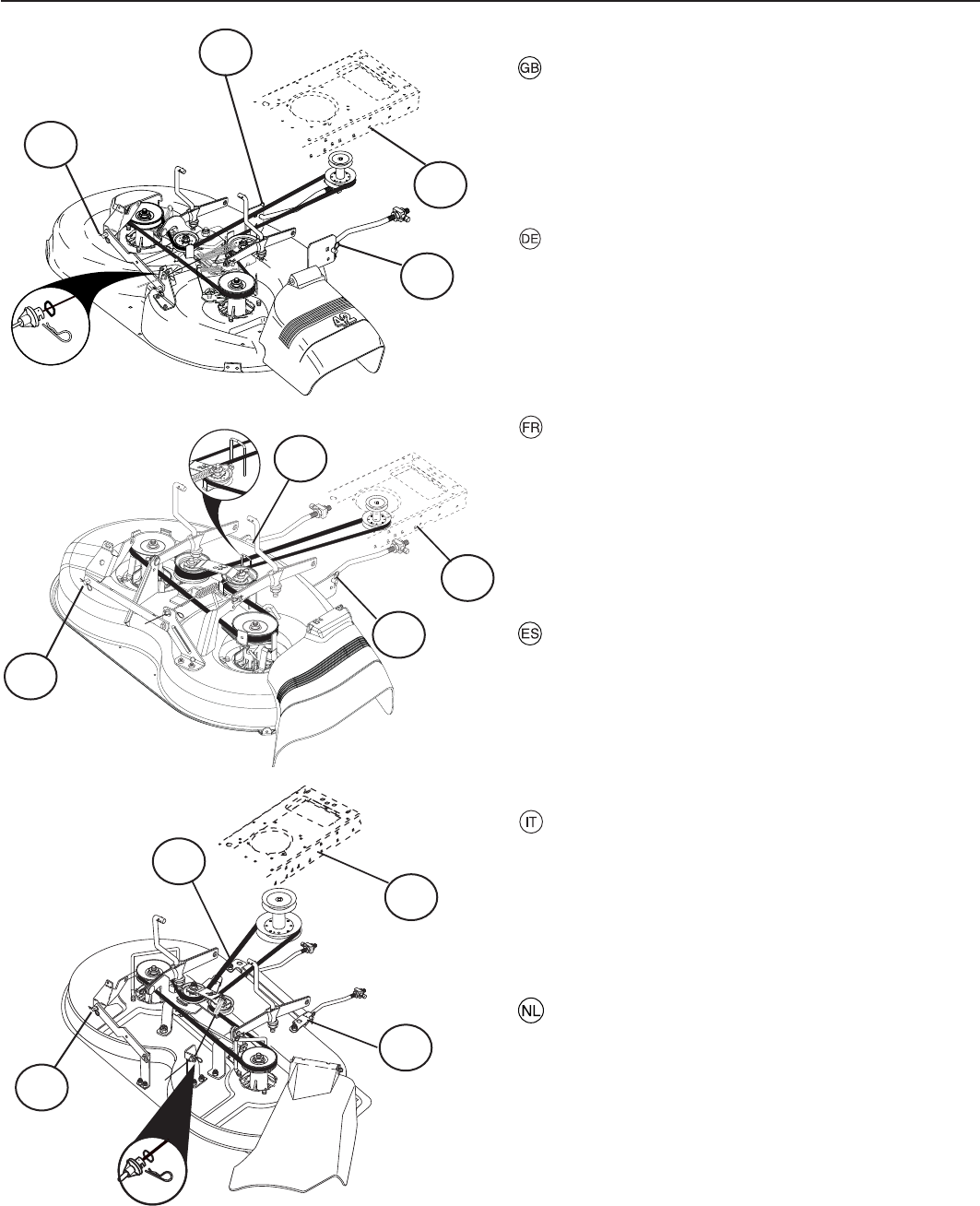 GB

DE

FR

ES

IT

NL