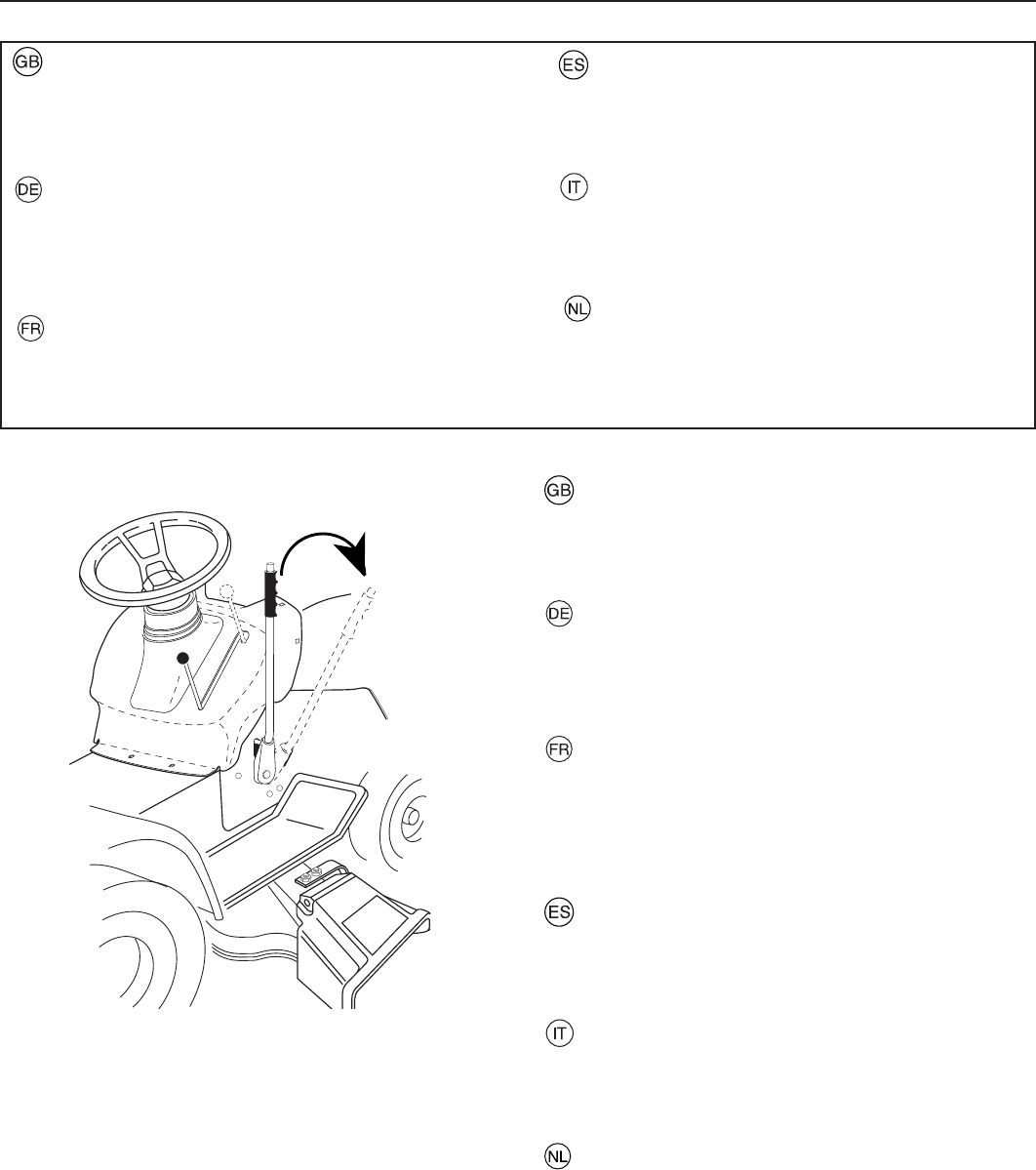 GB

DE

FR

ES

IT

NL

GB

DE

FR

ES

IT

NL