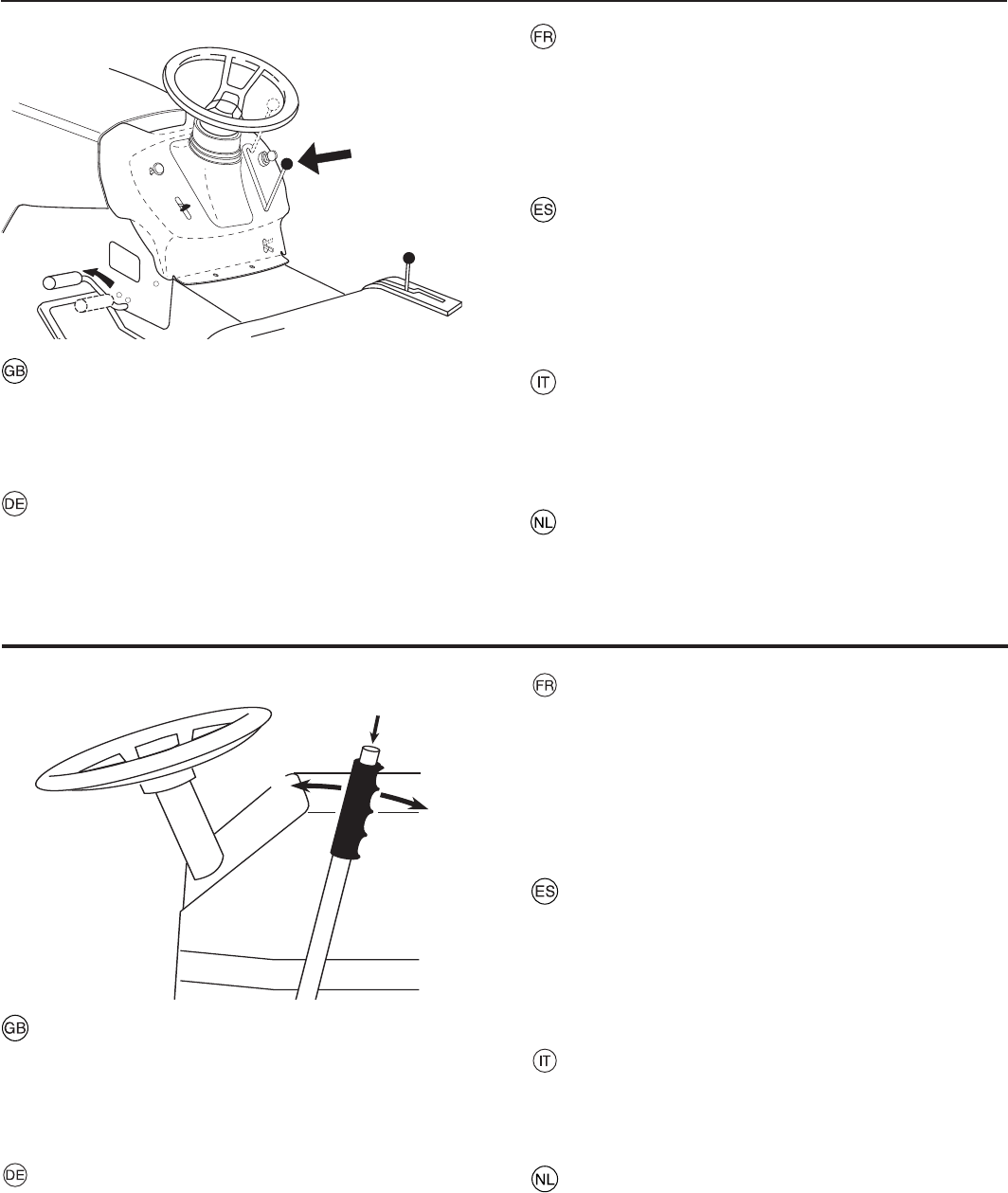 FR

ES

GB

IT

DE

NL

FR

ES

GB

IT

DE

NL