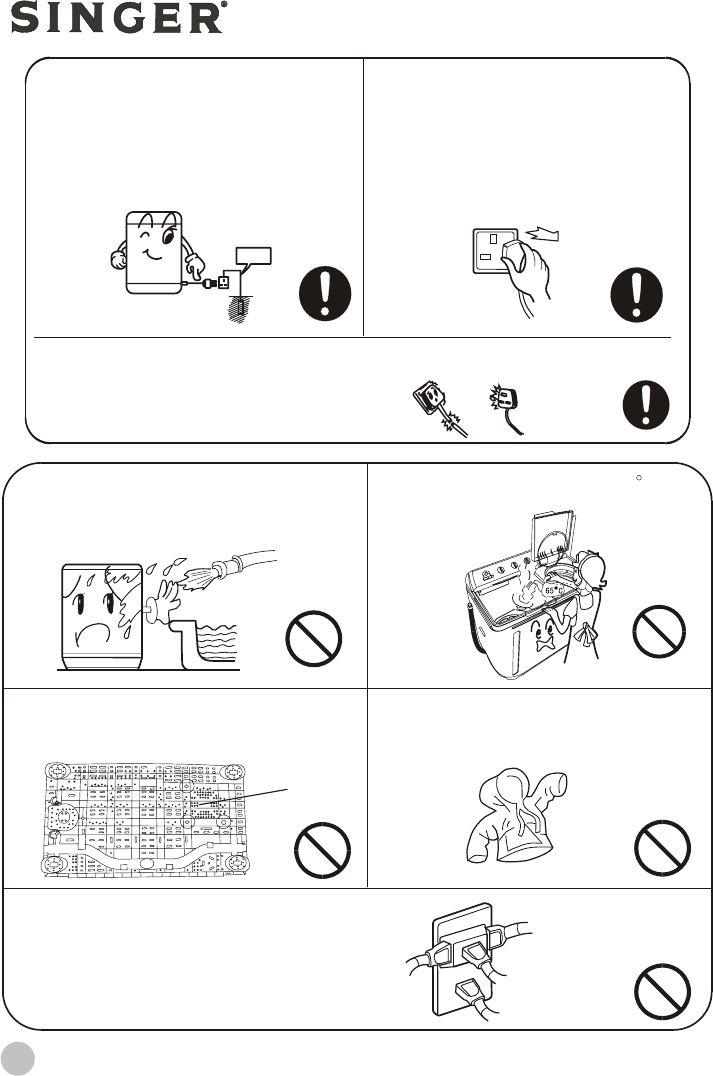 SINGER®

65°