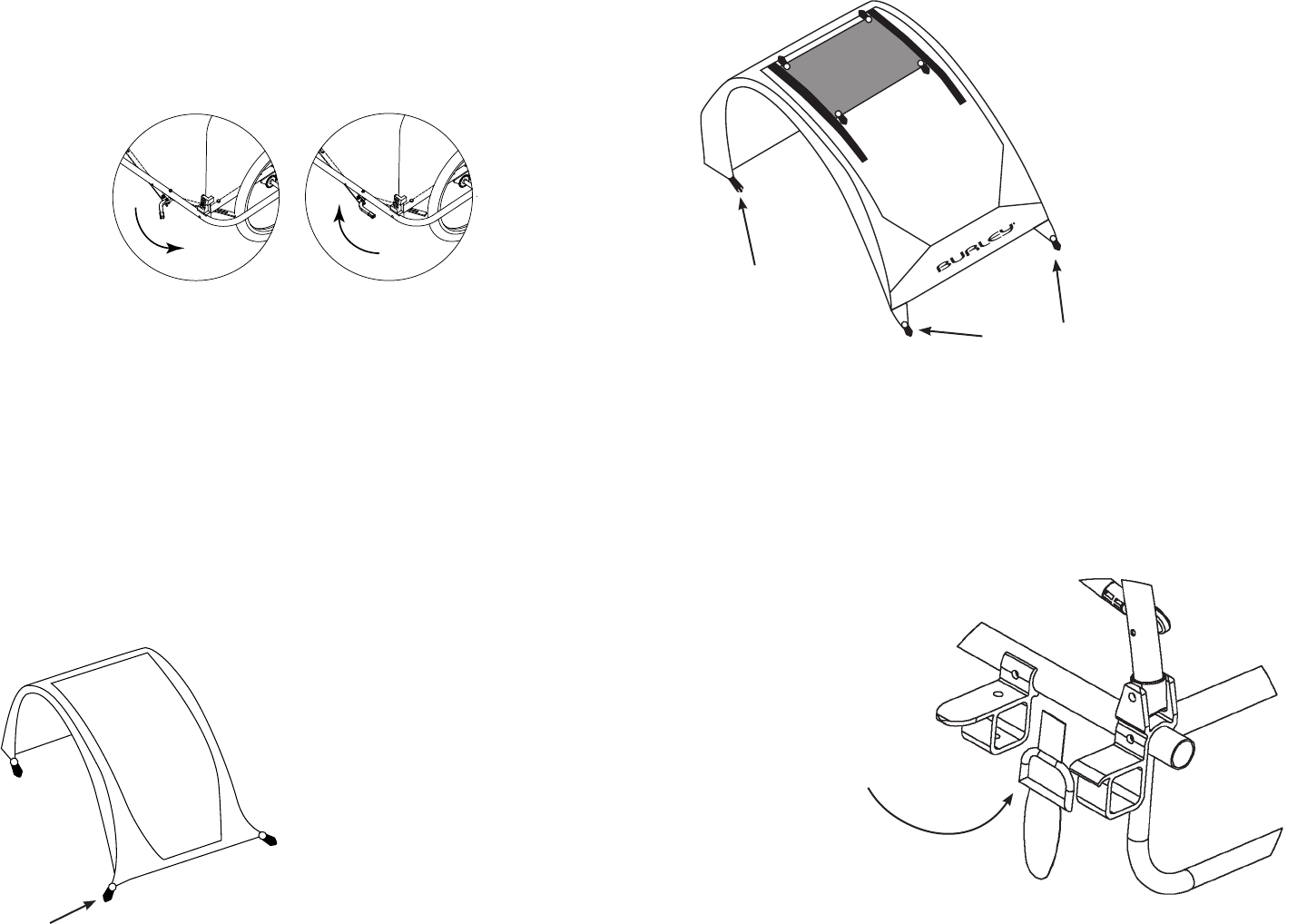 BURLEY