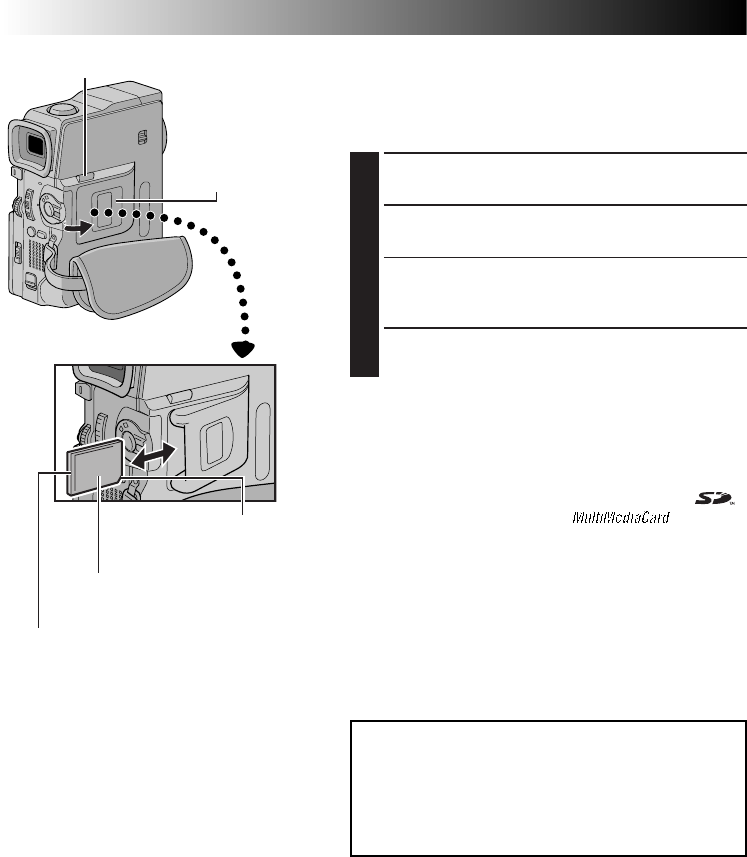 MultiMediaCard