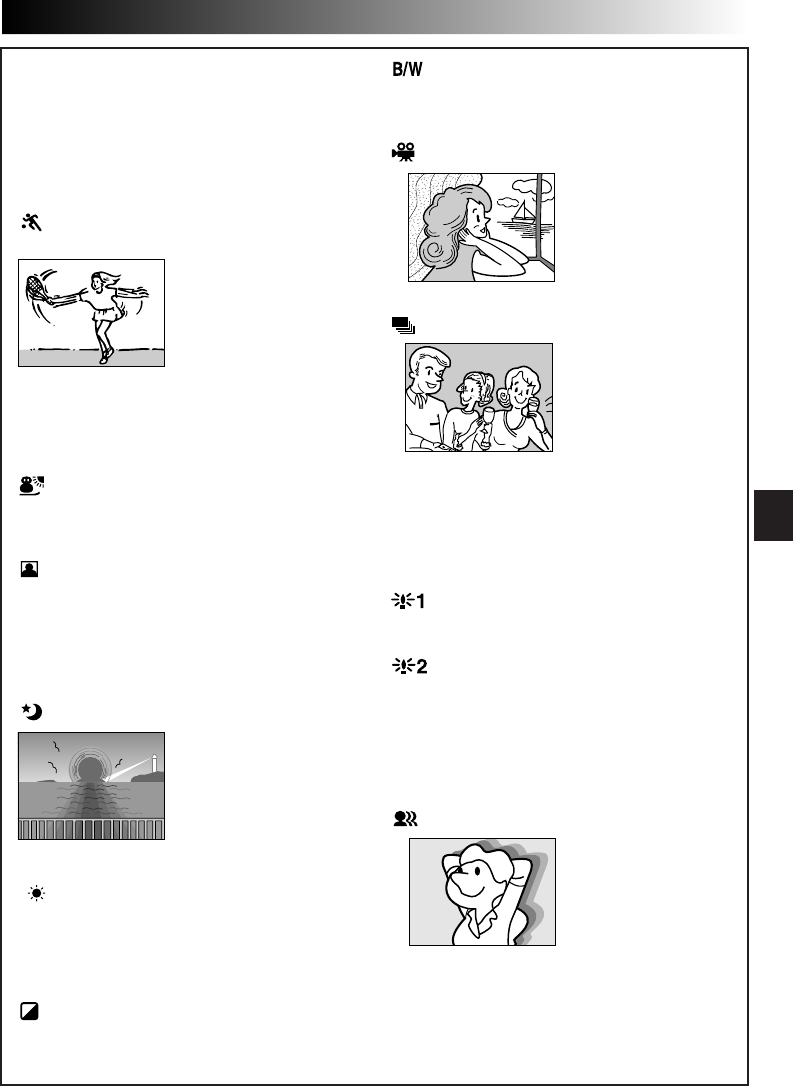 B/W

1

2