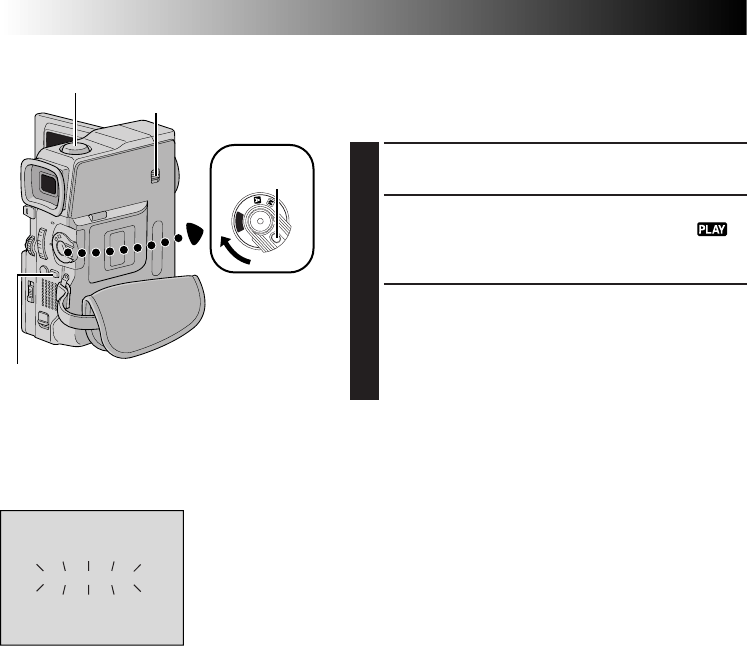 PLAY