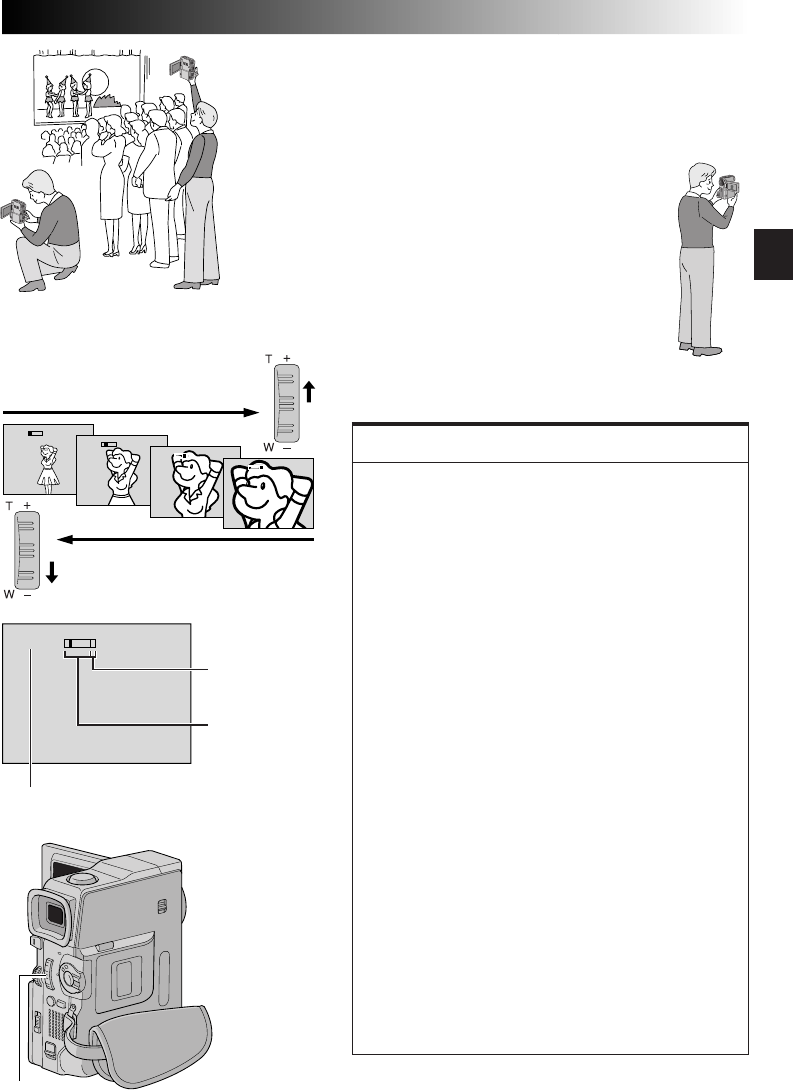 T +

W –

T +

W –