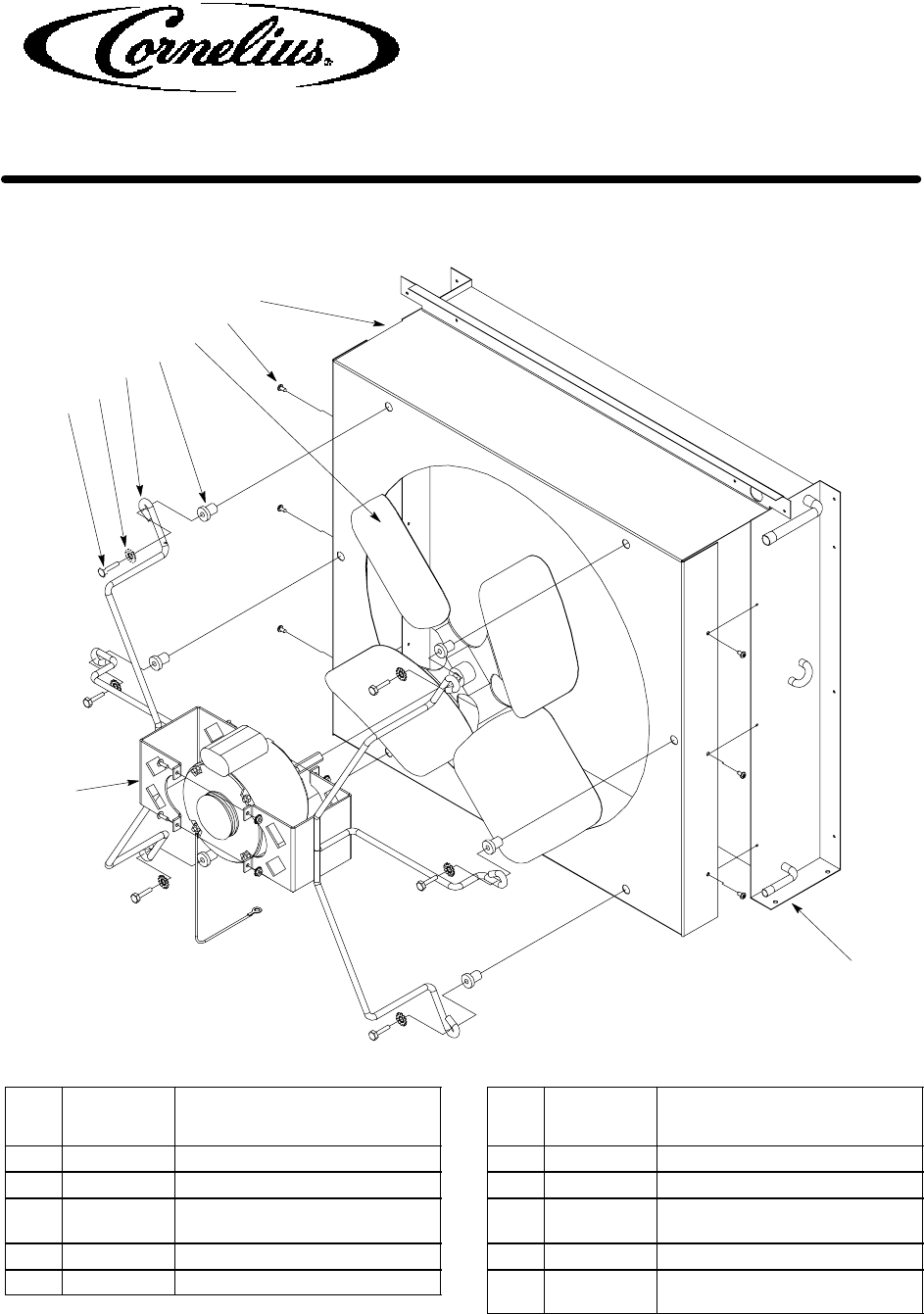 Cornelius