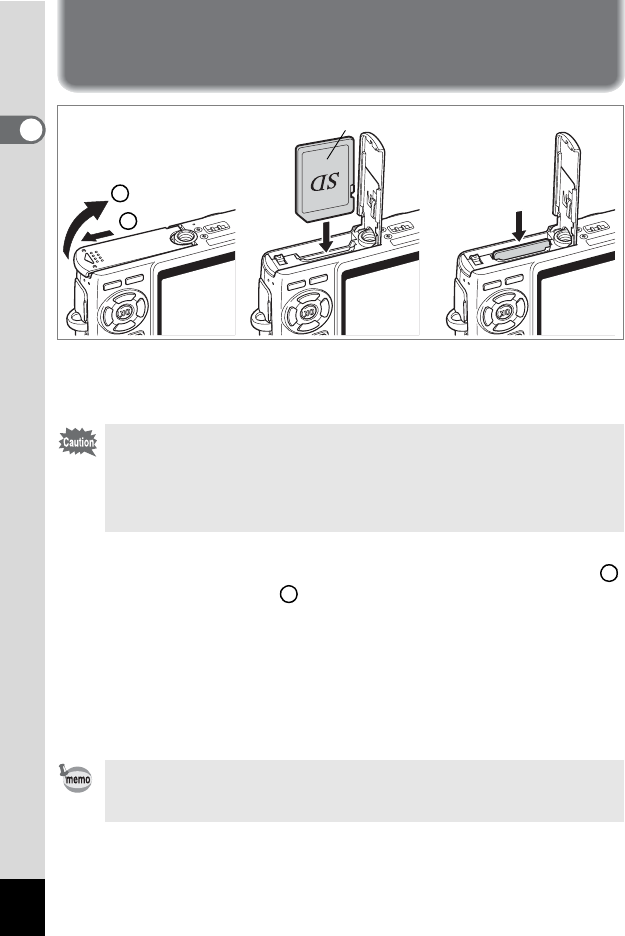 SD
Caution
memo