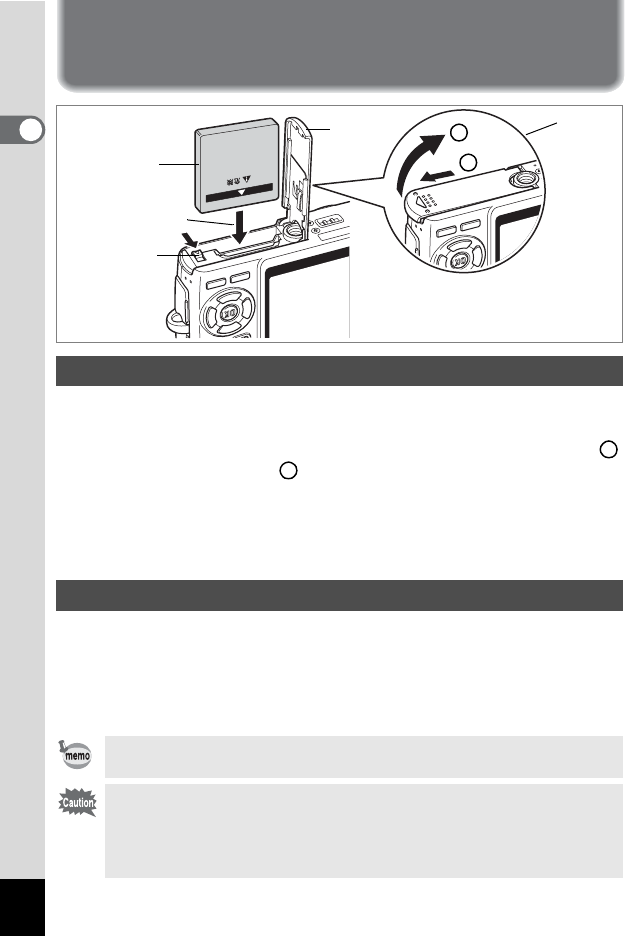 memo

Caution