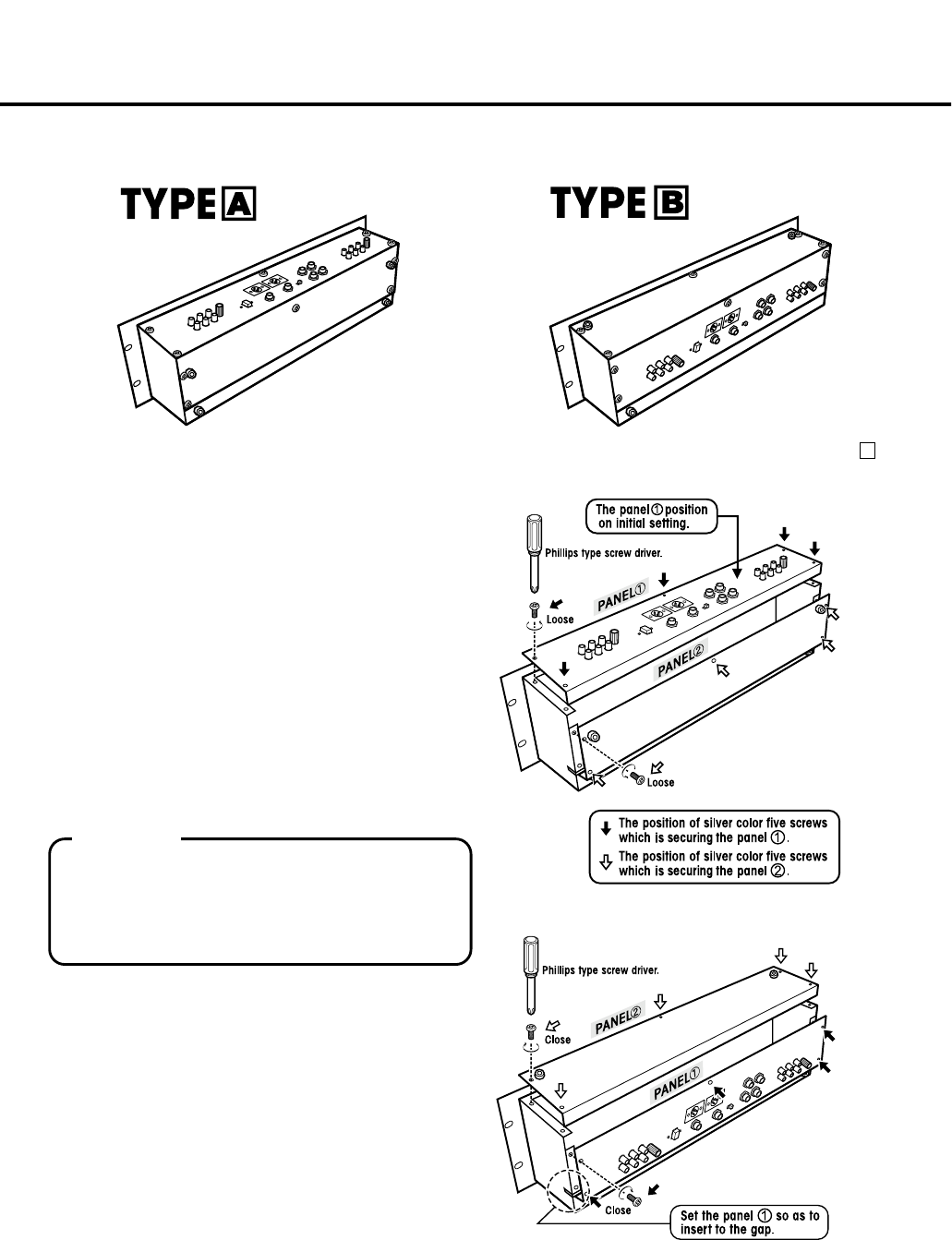 TYPE A

TYPE B

The panel ① position on initial setting.

Phillips type screw driver.

PANEL①

Loose

PANEL②

Loose

The position of silver color five screws which is securing the panel ①.

The position of silver color five screws which is securing the panel ②.

Phillips type screw driver.

PANEL②

Close

PANEL①

Close

Set the panel ① so as to insert to the gap.