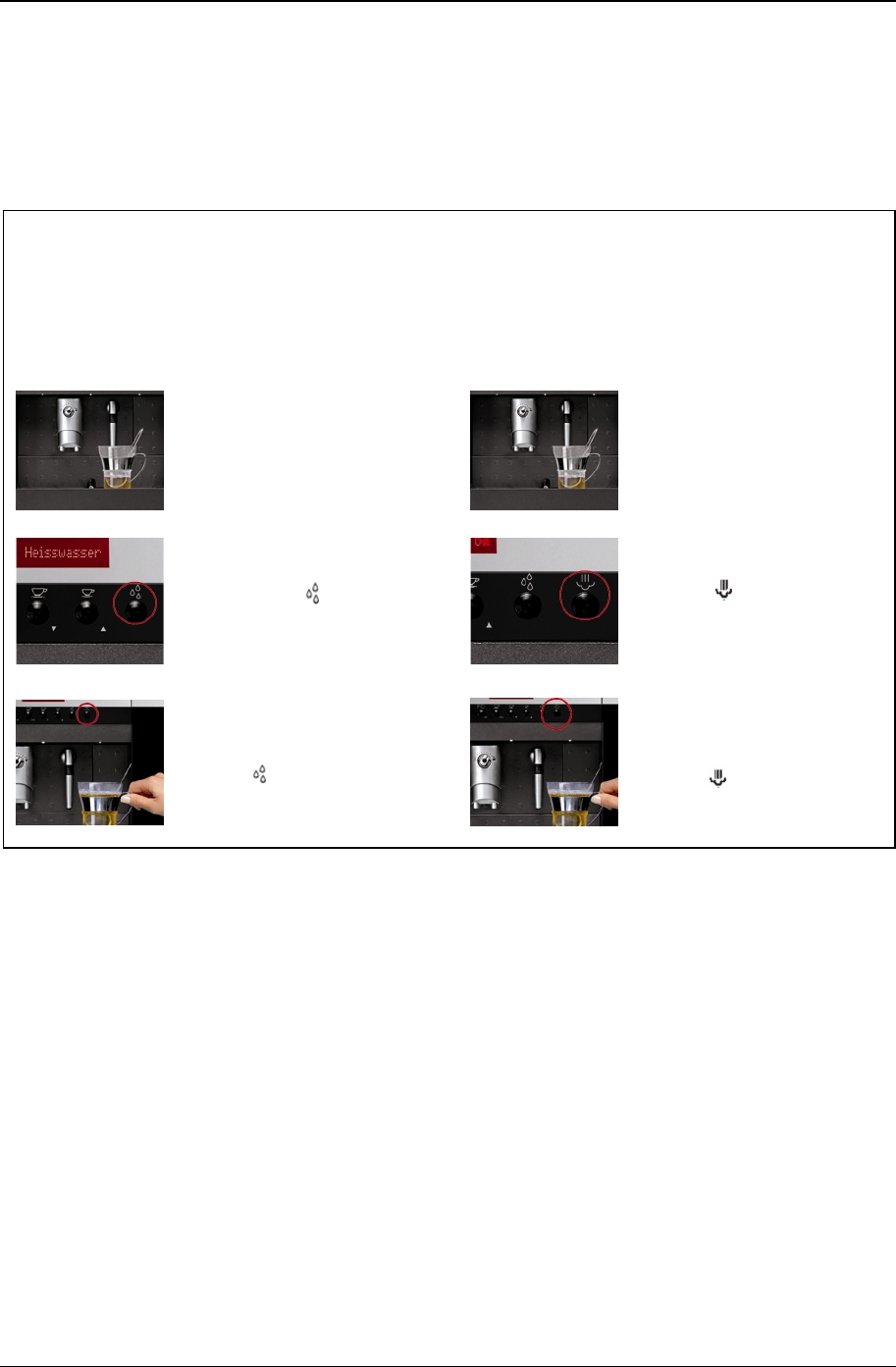 Heisswasser