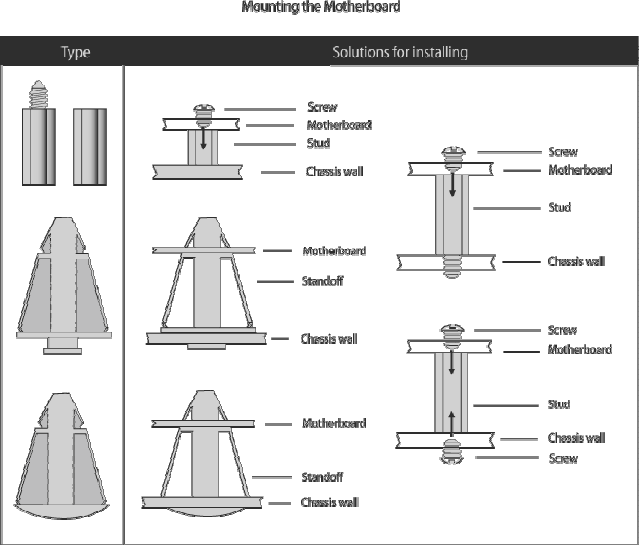 Mounting the Motherboard

Type

Solutions for installing

Screw
Motherboard
Stud
Chassis wall

Motherboard
Standoff
Chassis wall

Motherboard
Standoff
Chassis wall

Screw
Motherboard
Stud
Chassis wall

Screw
Motherboard
Stud
Chassis wall
Screw