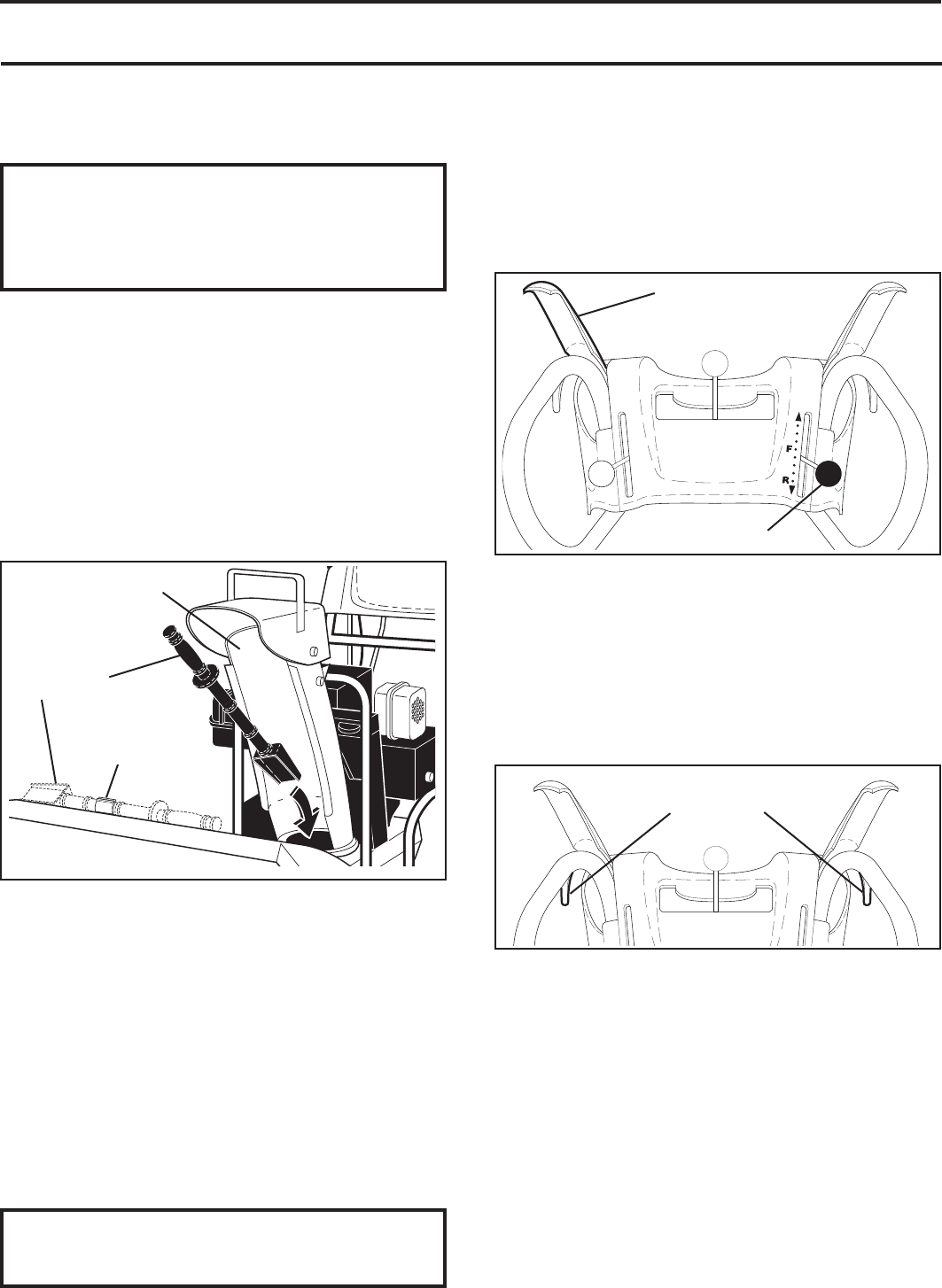 F
R