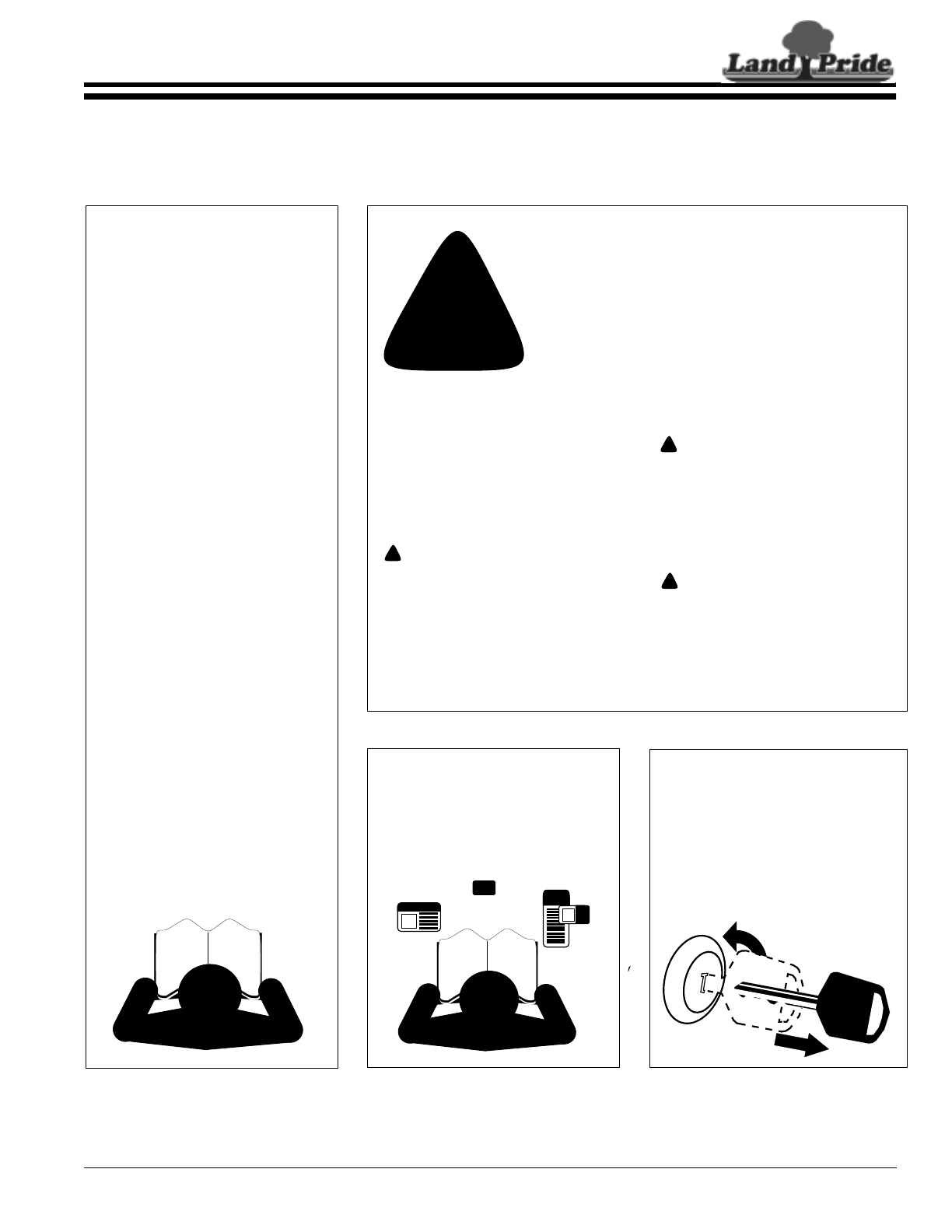 Land Pride