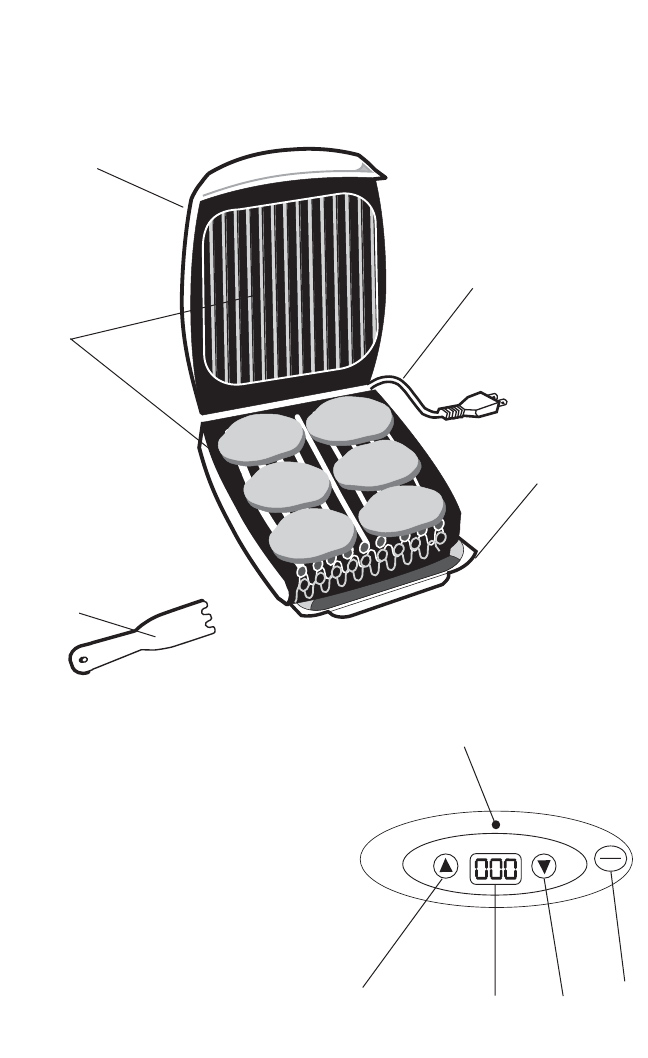 000