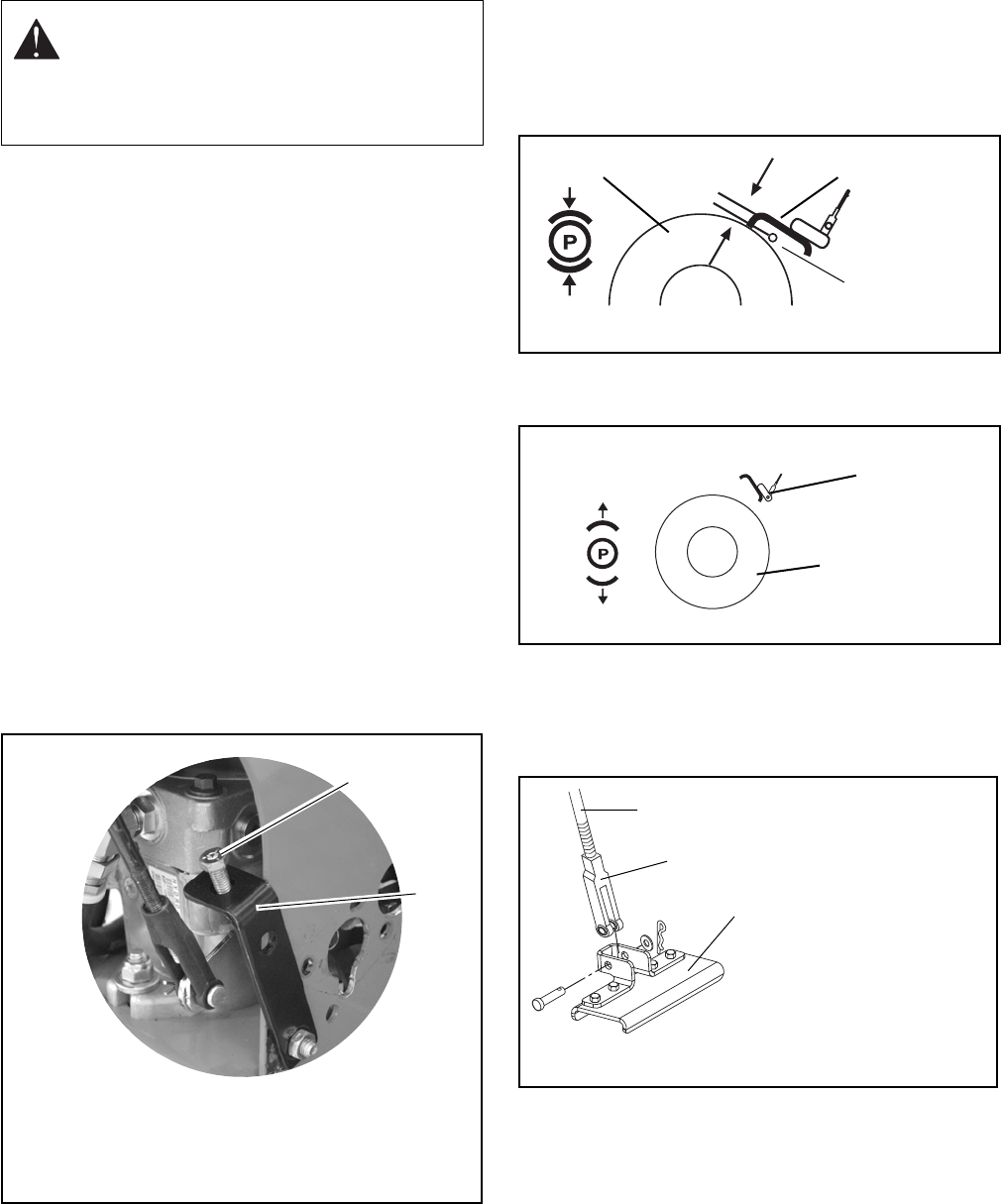 P

P