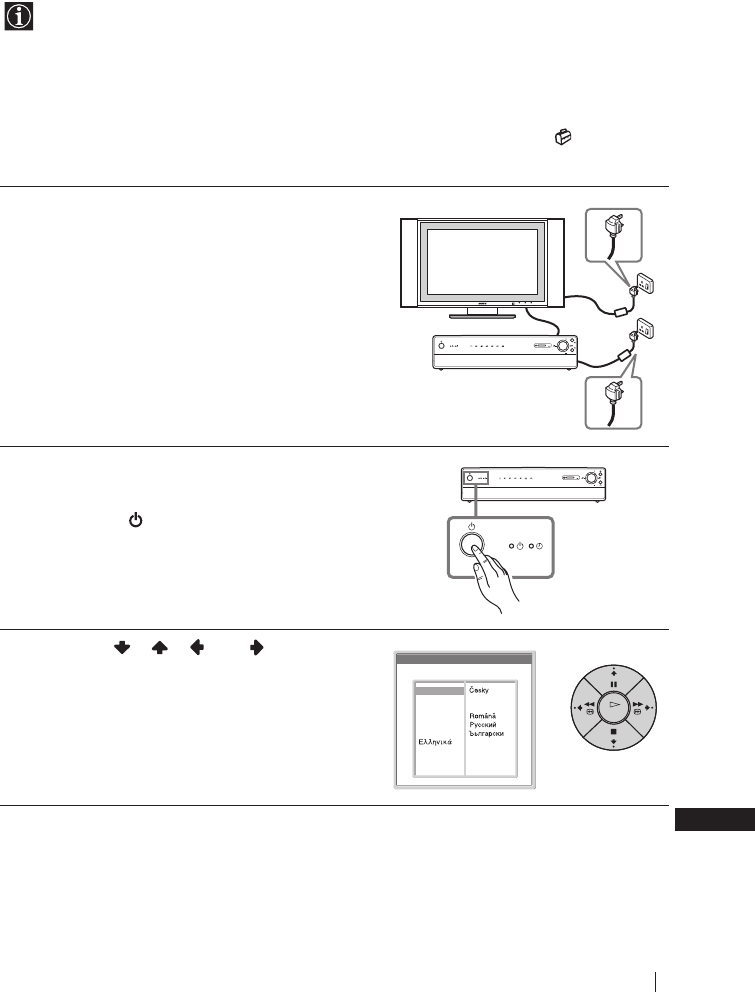 Česky

Română
Русский
Български

Ελληνικά