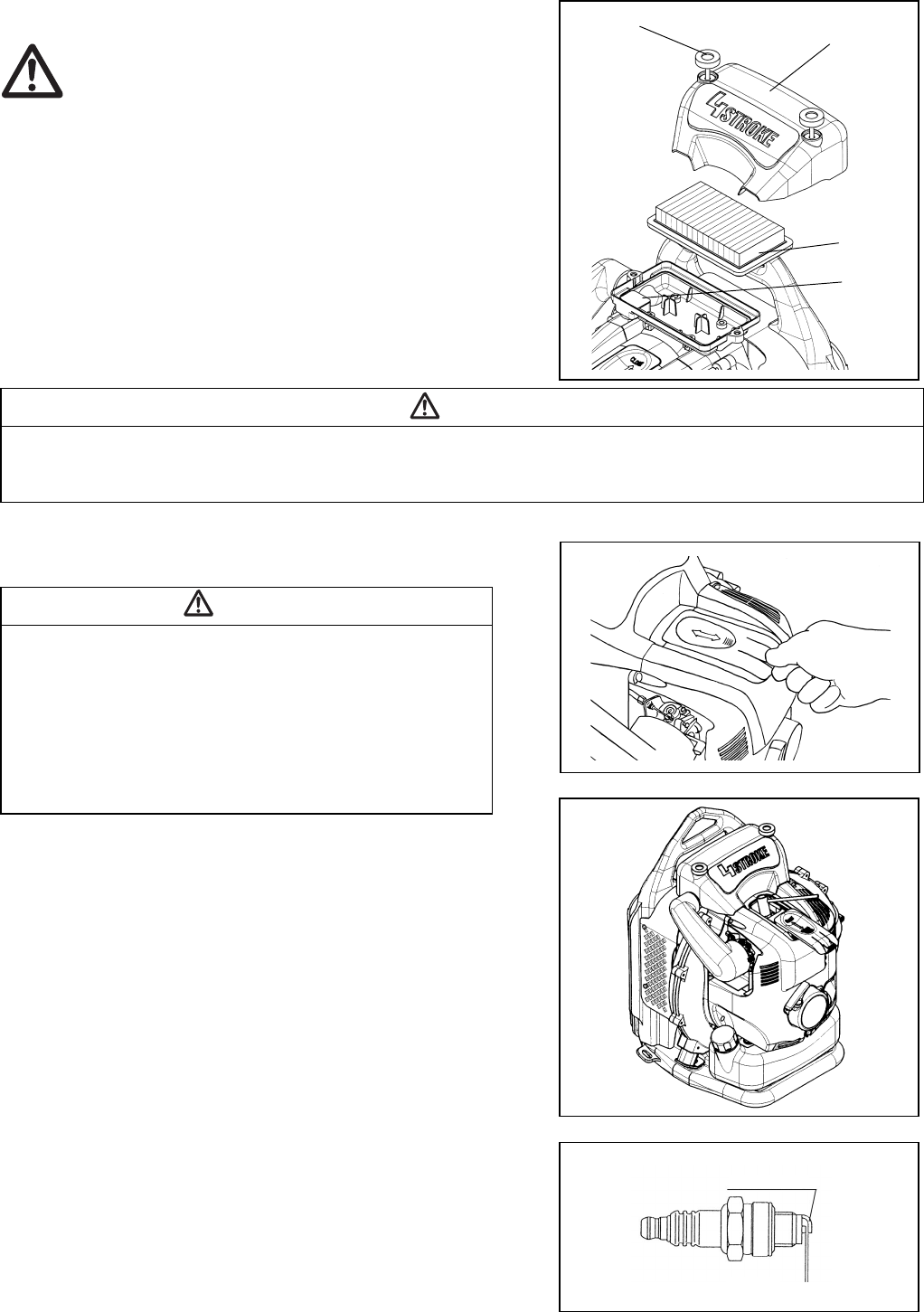 4STROKE

4STROKE