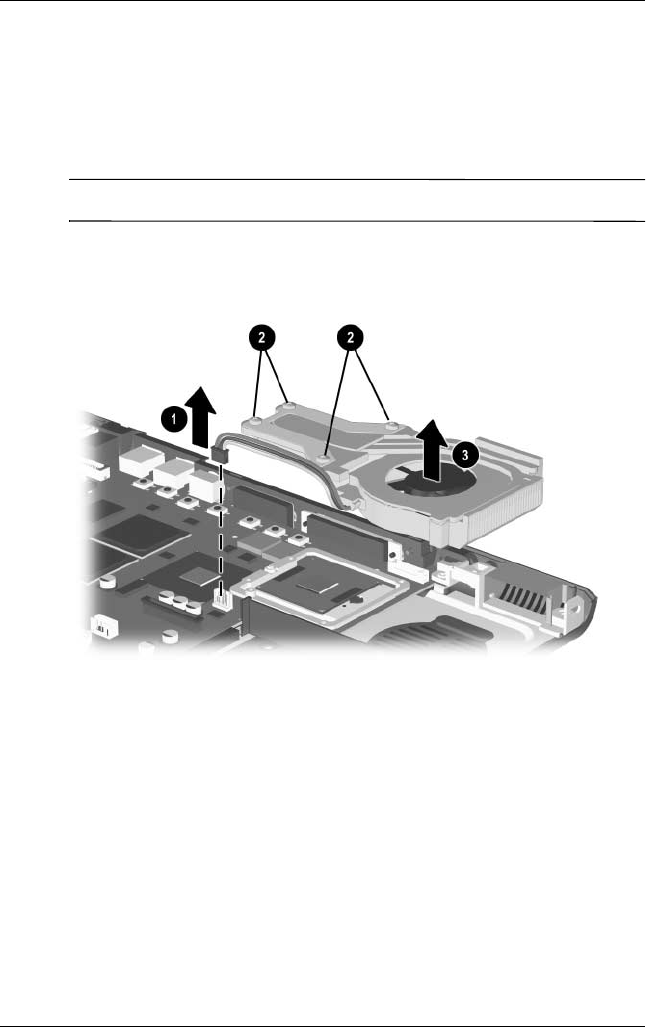 1
2
2
3