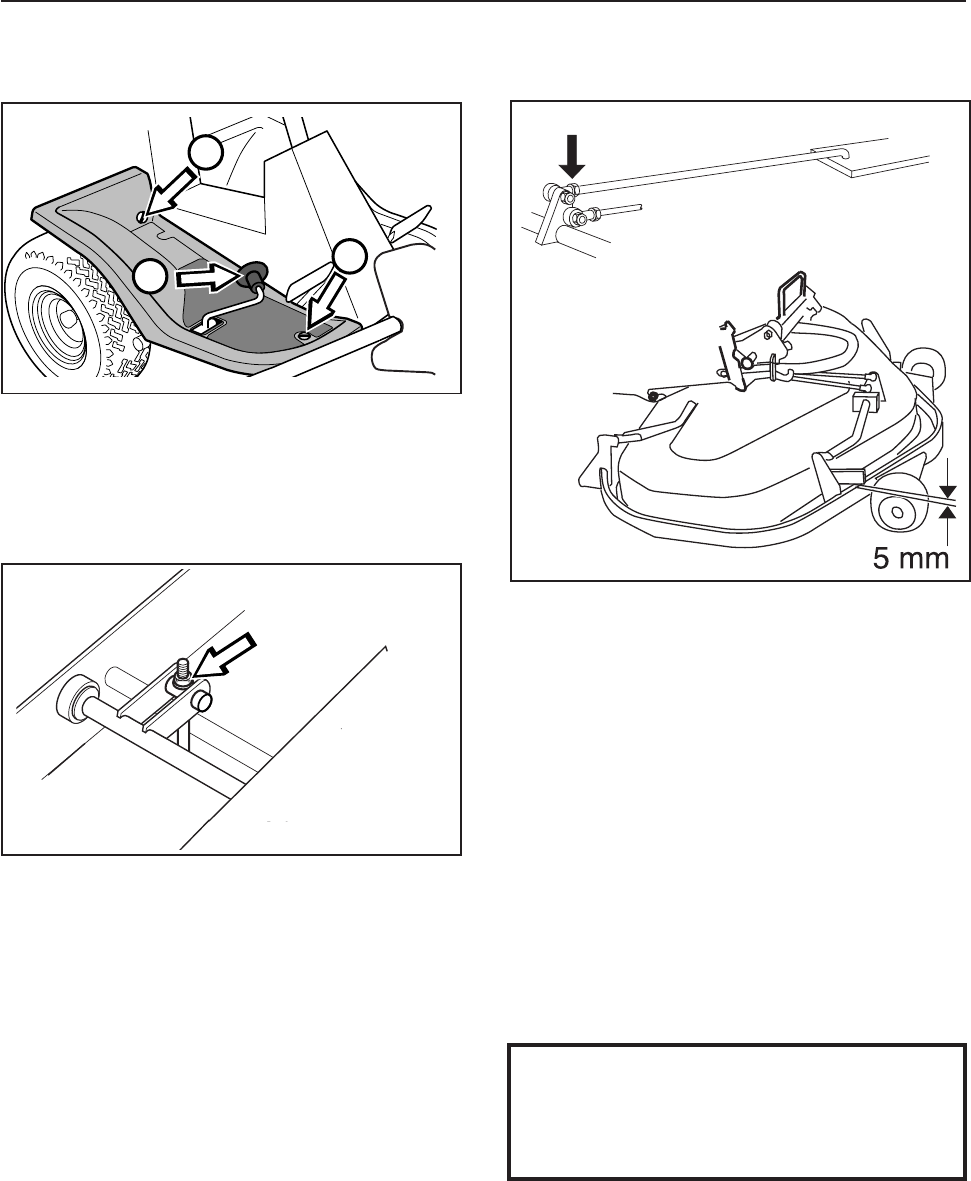 5 mm