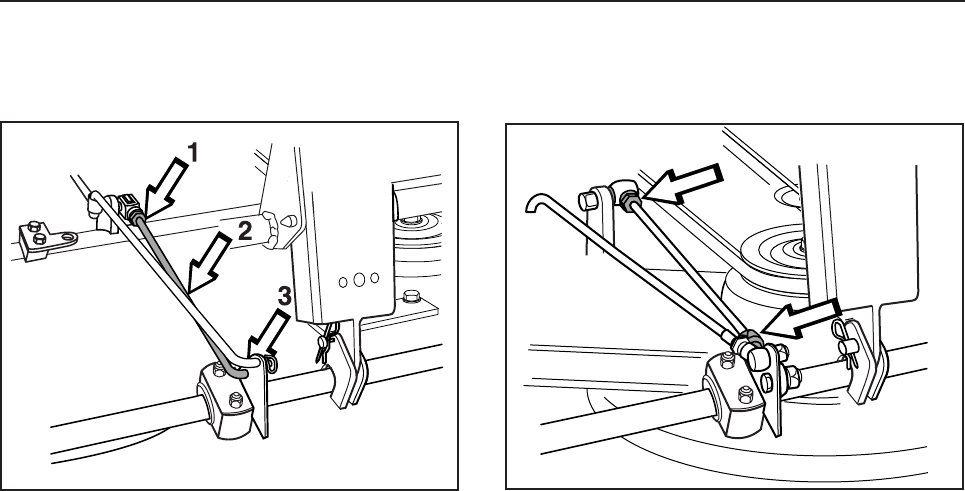 1
2
3