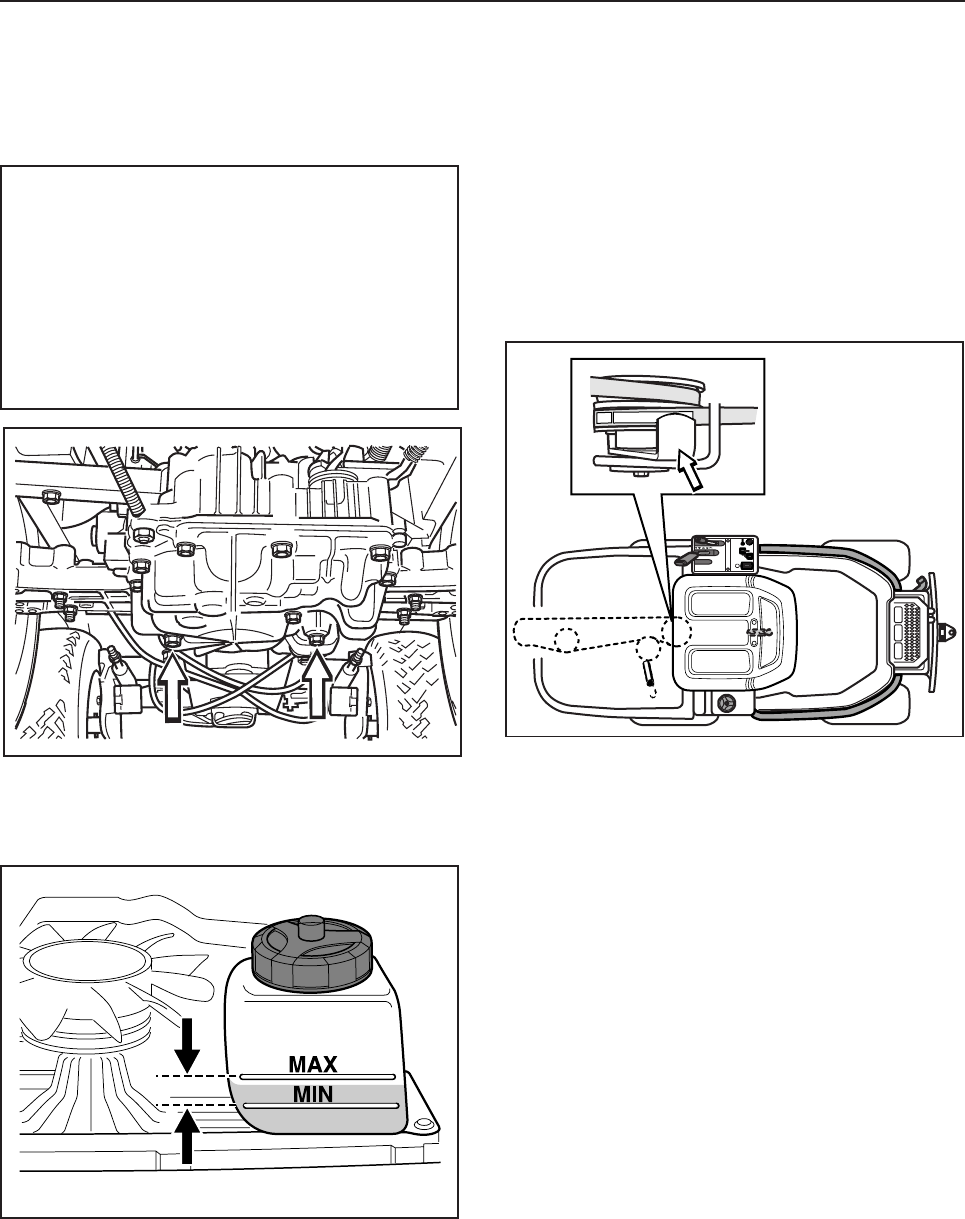 MAX
MIN