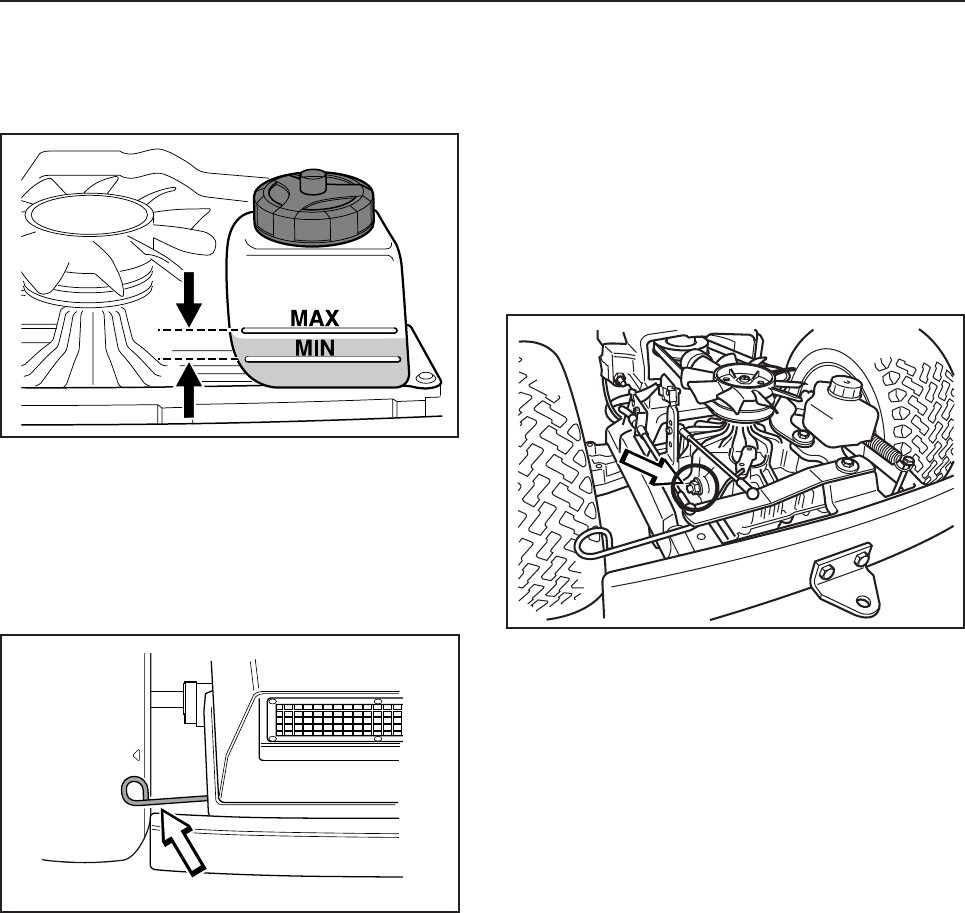 MAX
MIN