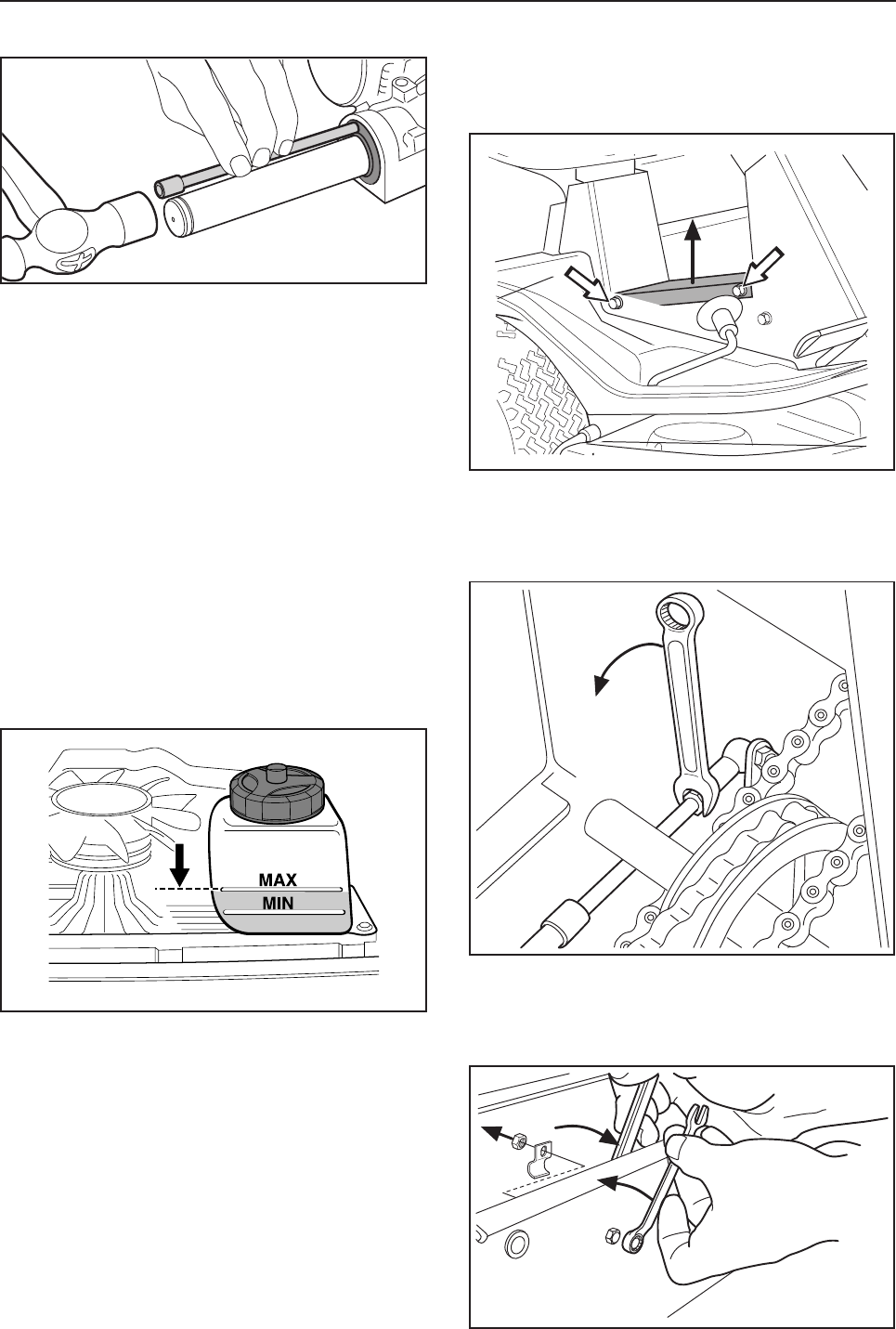 MAX
MIN