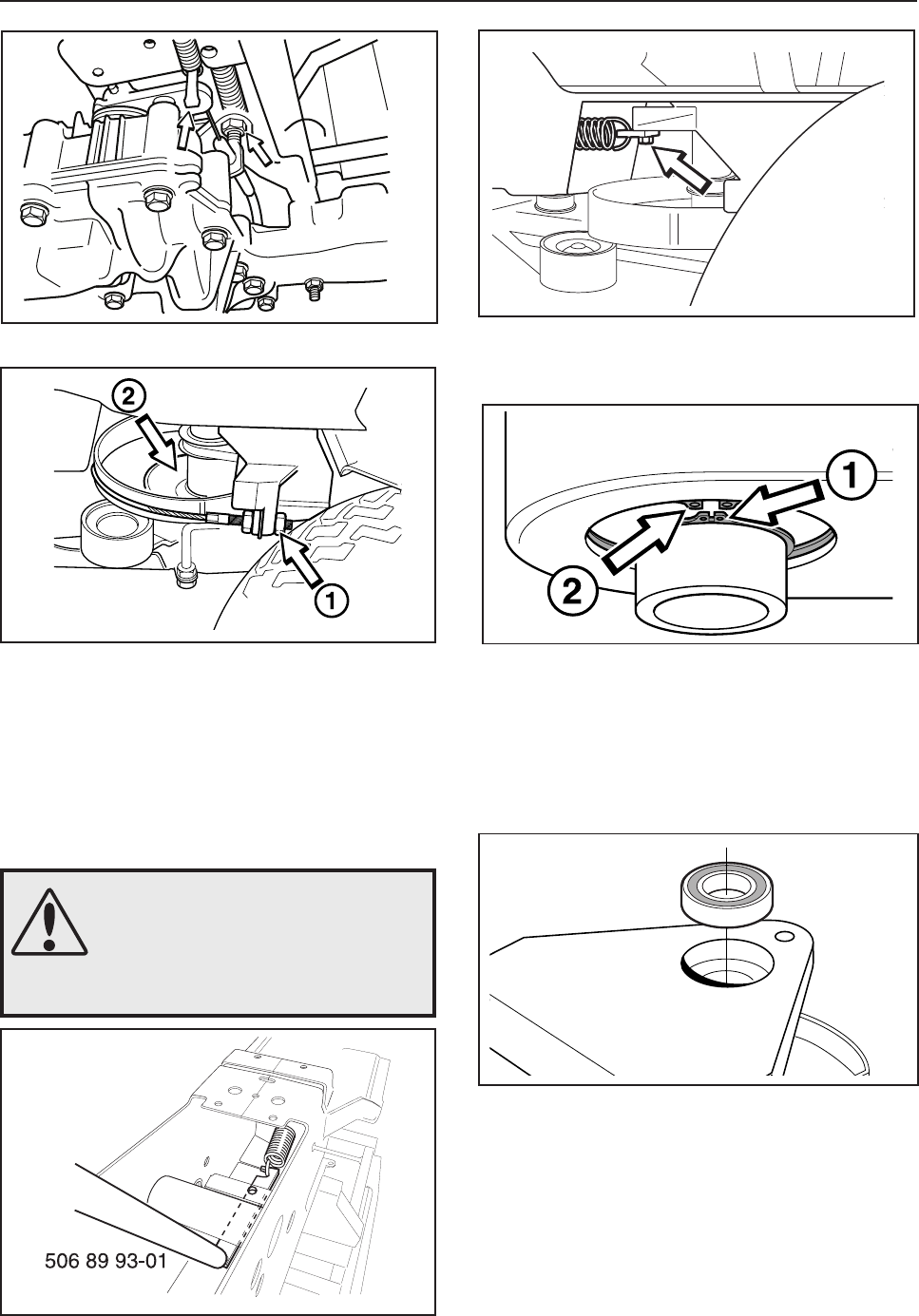 2

1

1

2

506 89 93-01