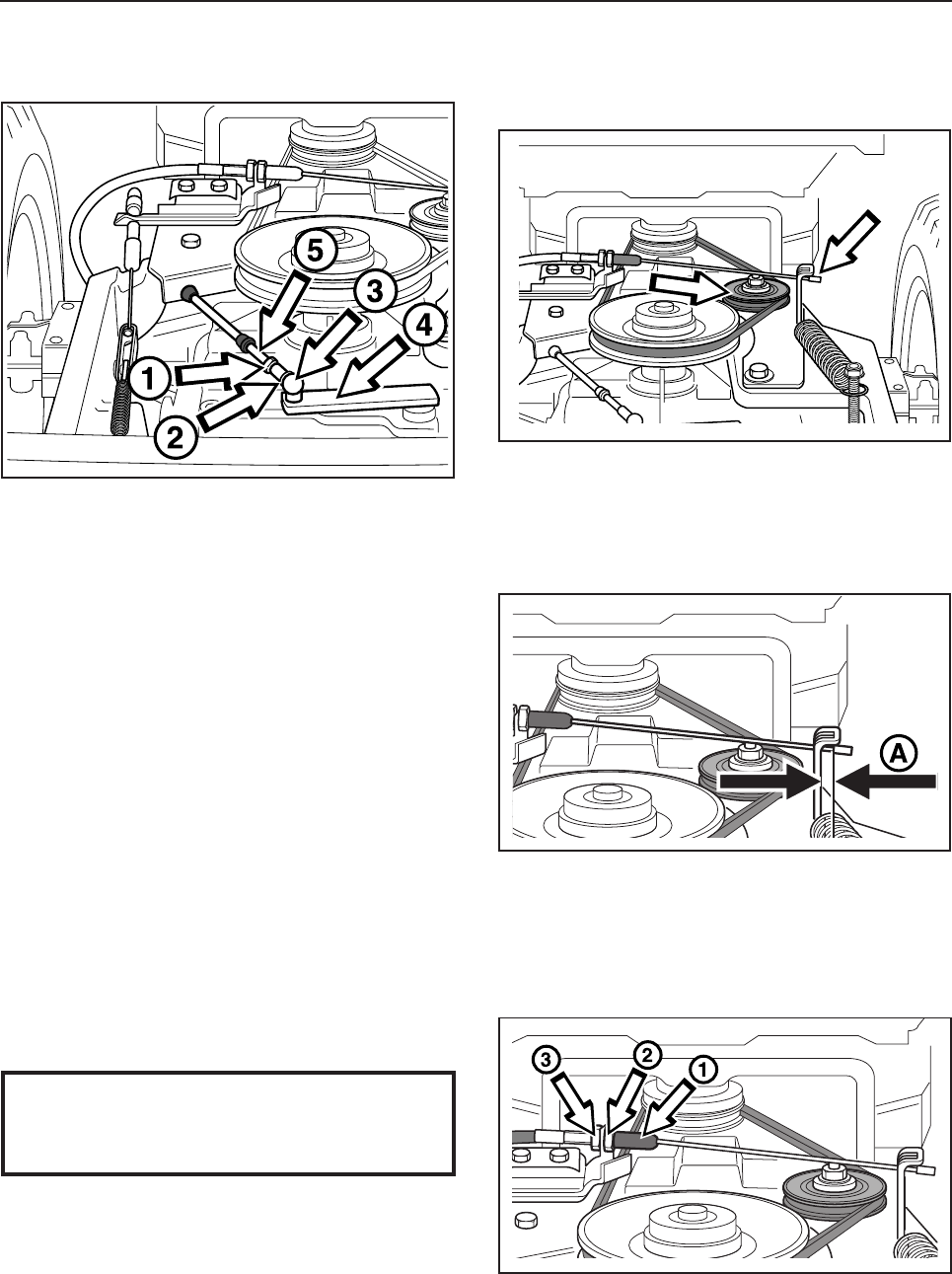 5
3
4
1
2

A

3
2
1