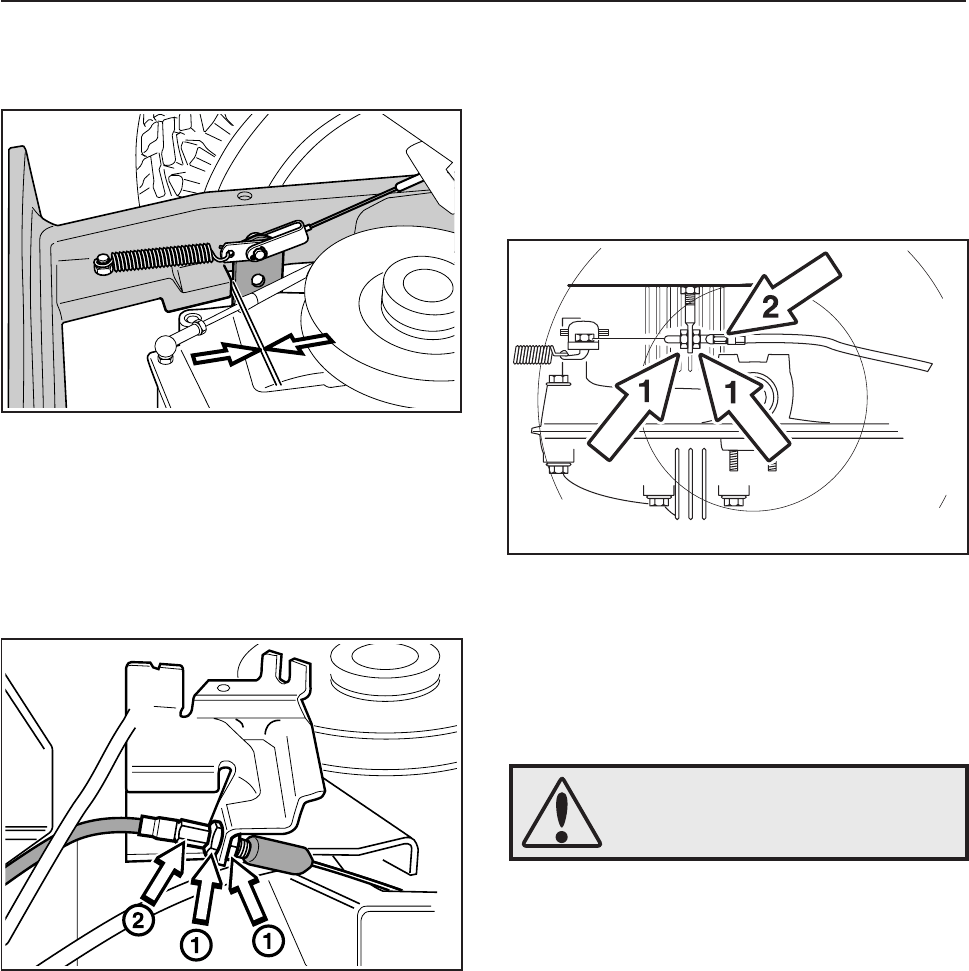 2
1
1

2
1
1