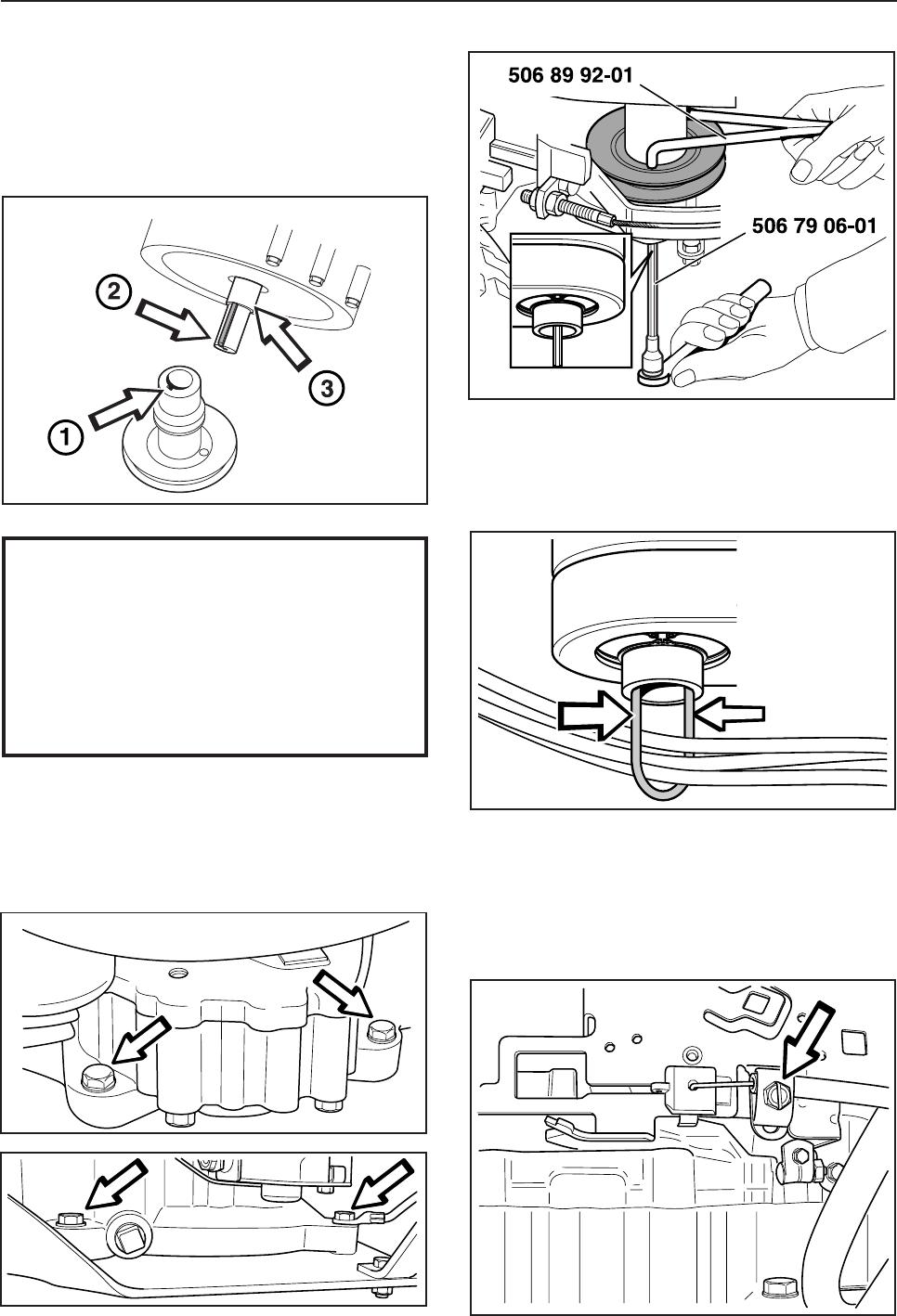 2

3

1

506 89 92-01

506 79 06-01