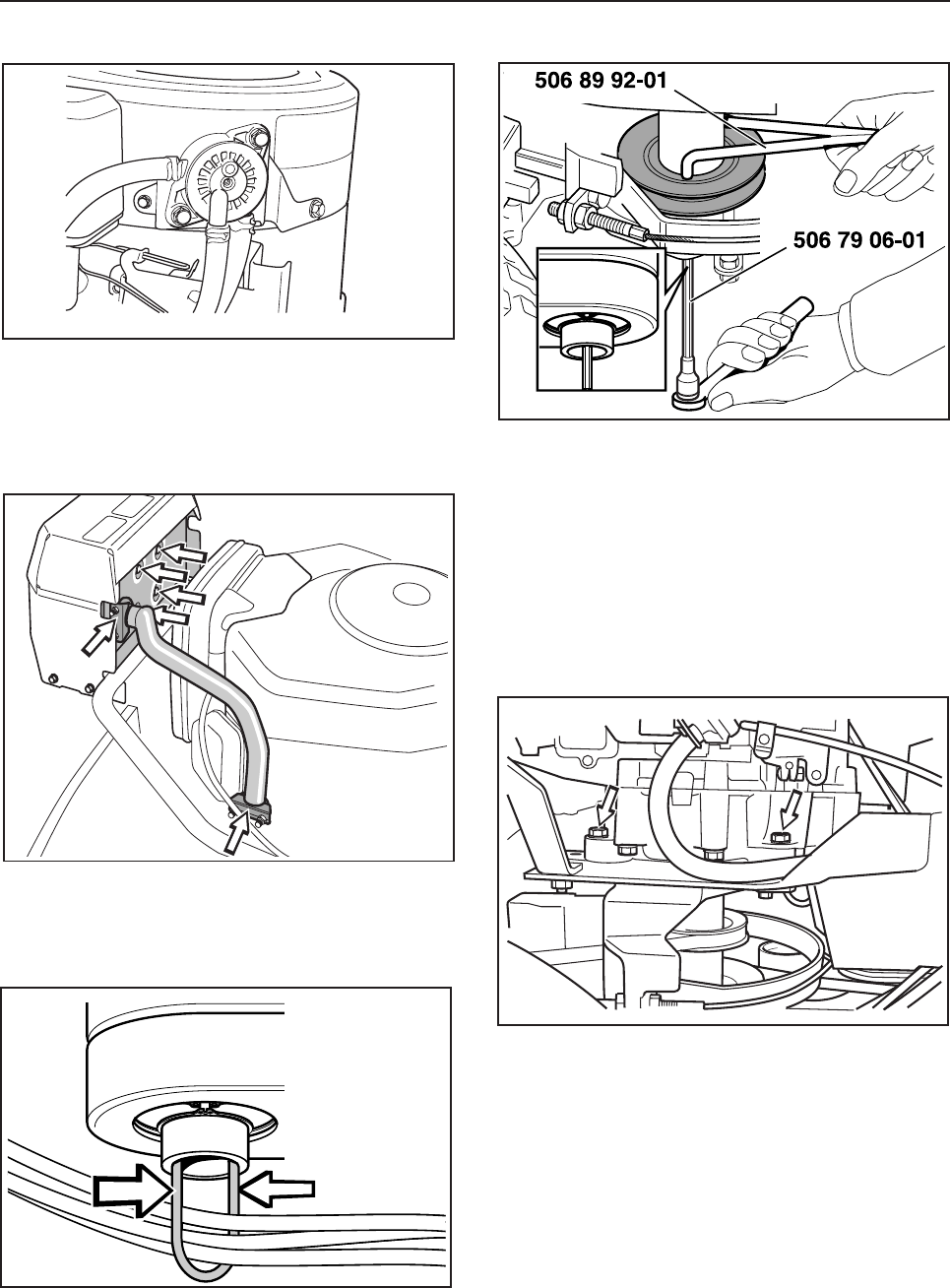 506 89 92-01

506 79 06-01