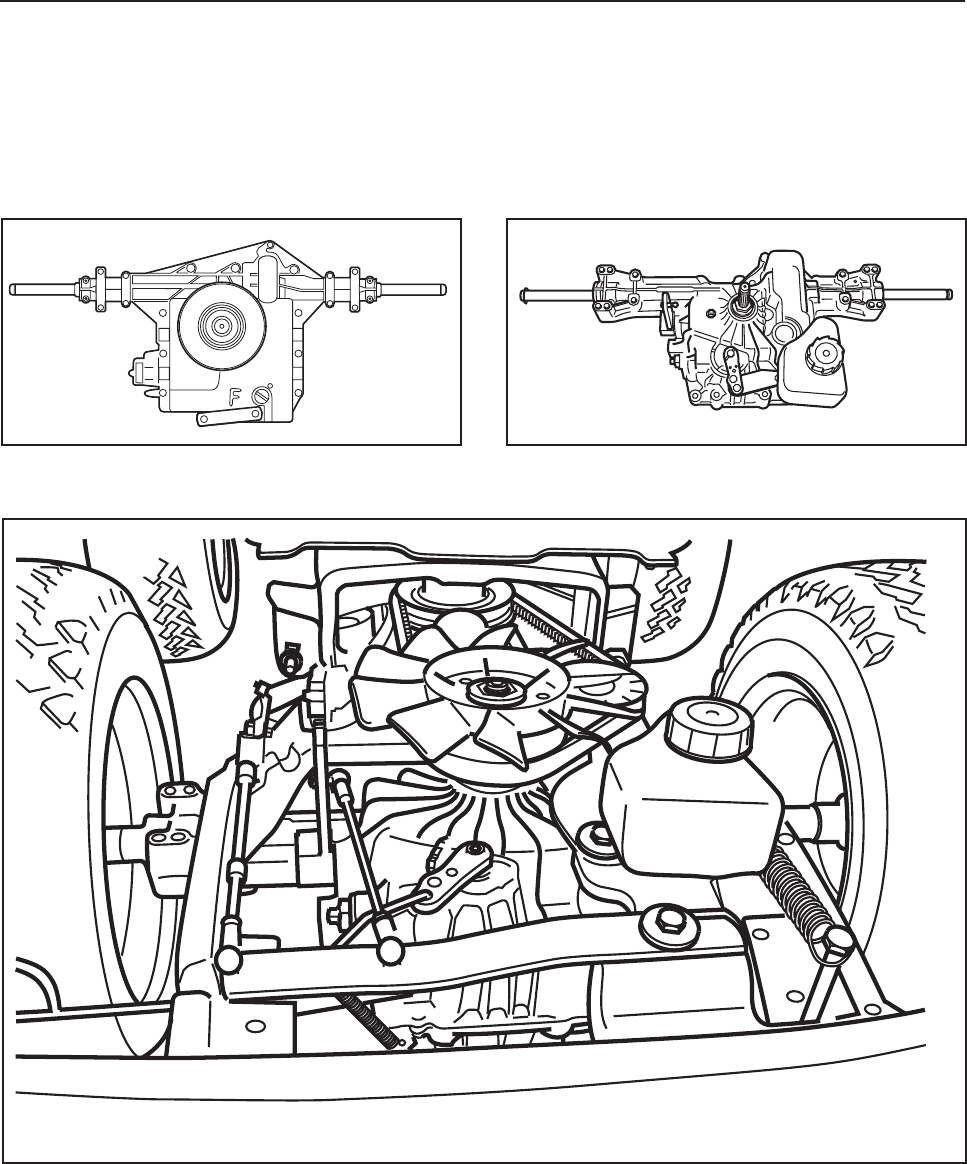 F