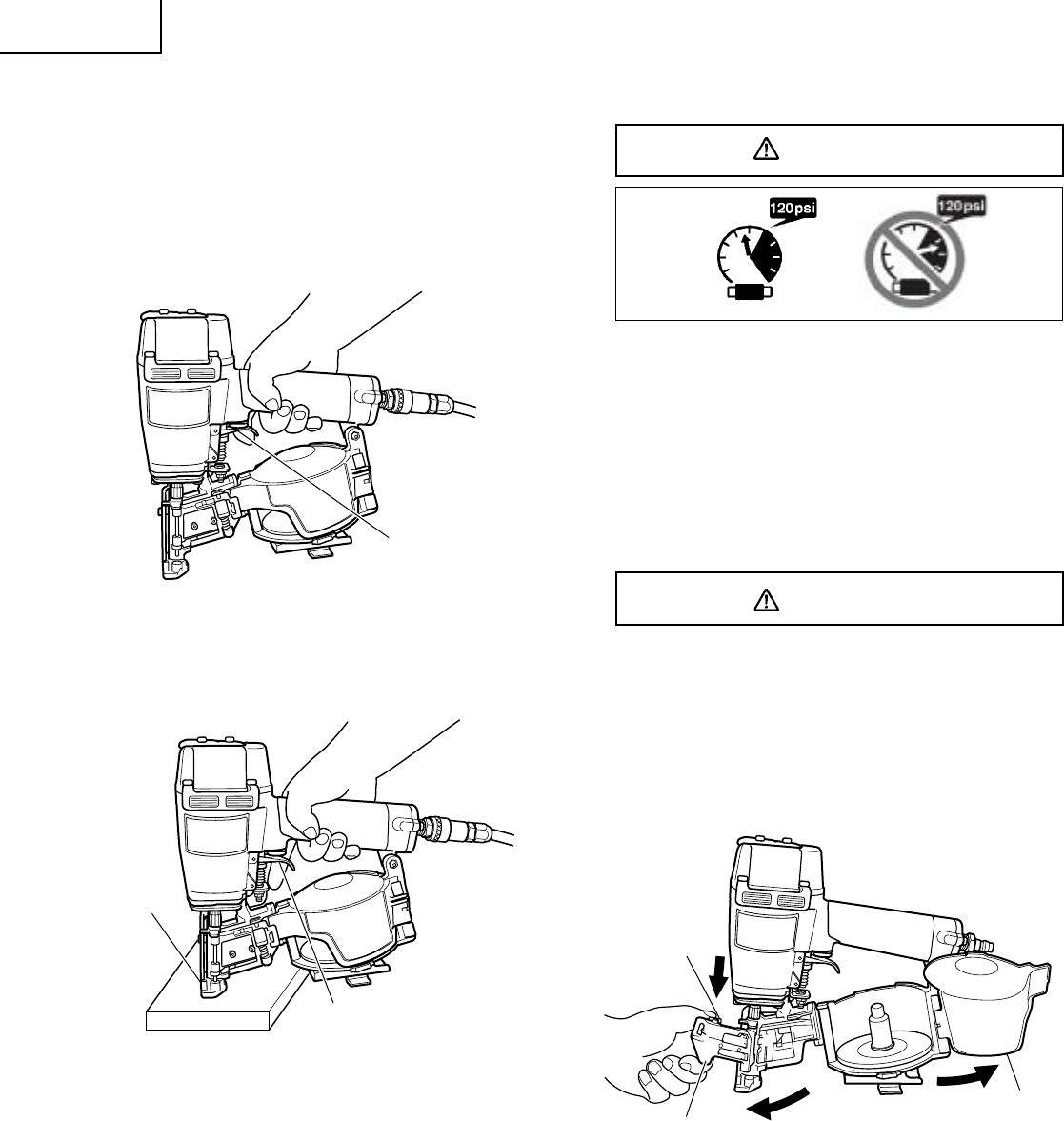 120psi

120psi