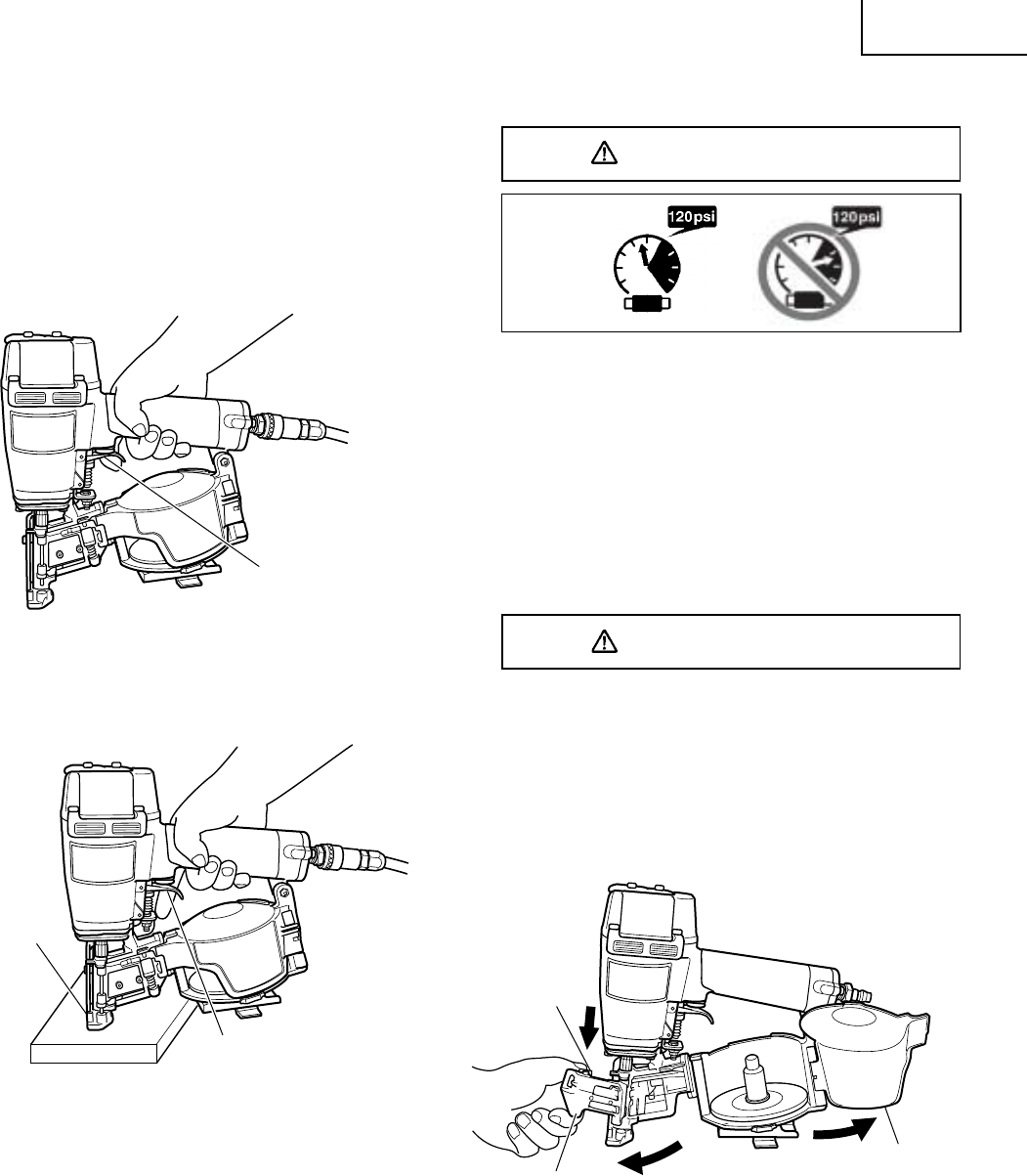 120psi

120psi