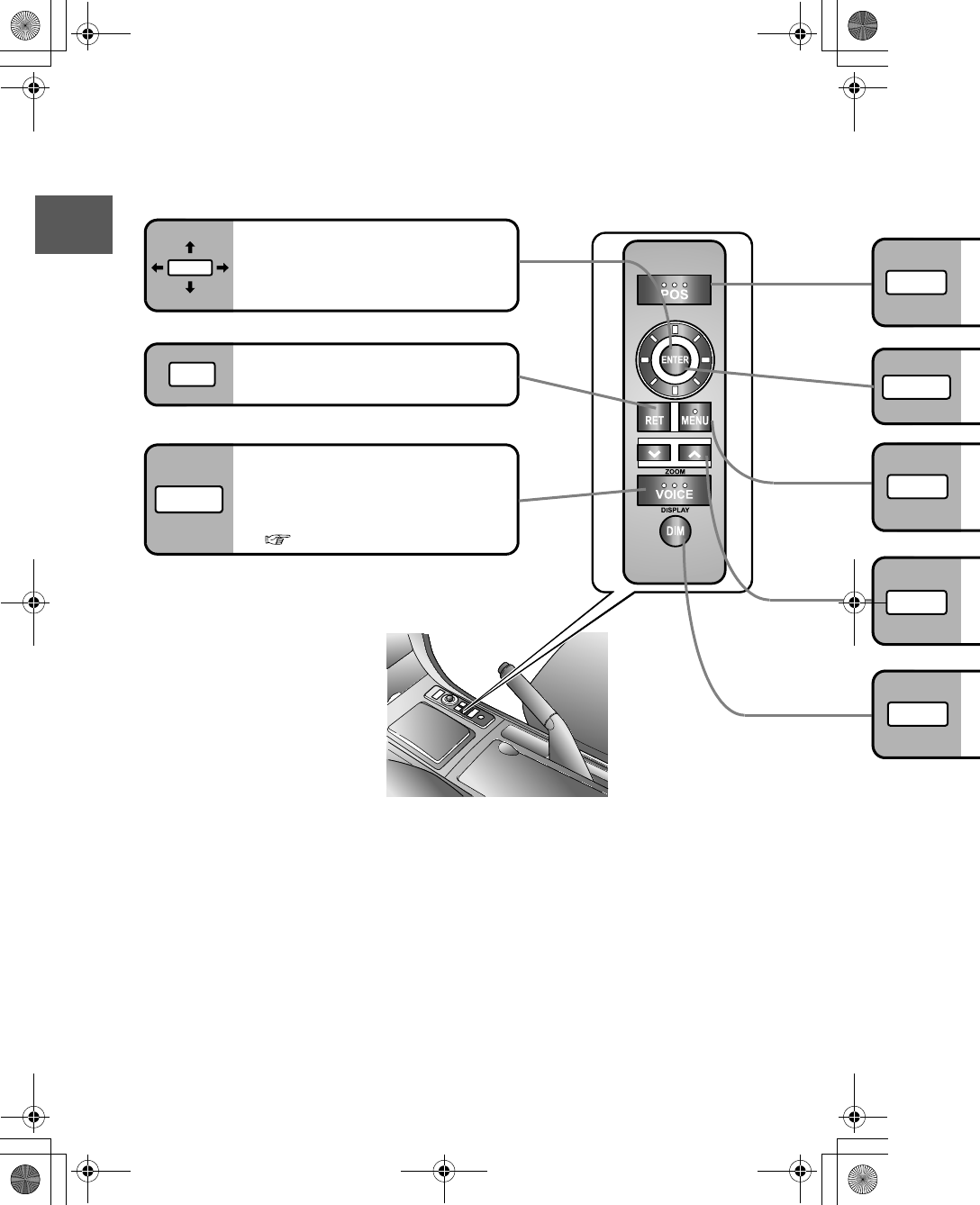 POS

ENTER

RET

MENU

ZOOM

VOICE

DISPLAY

DIM